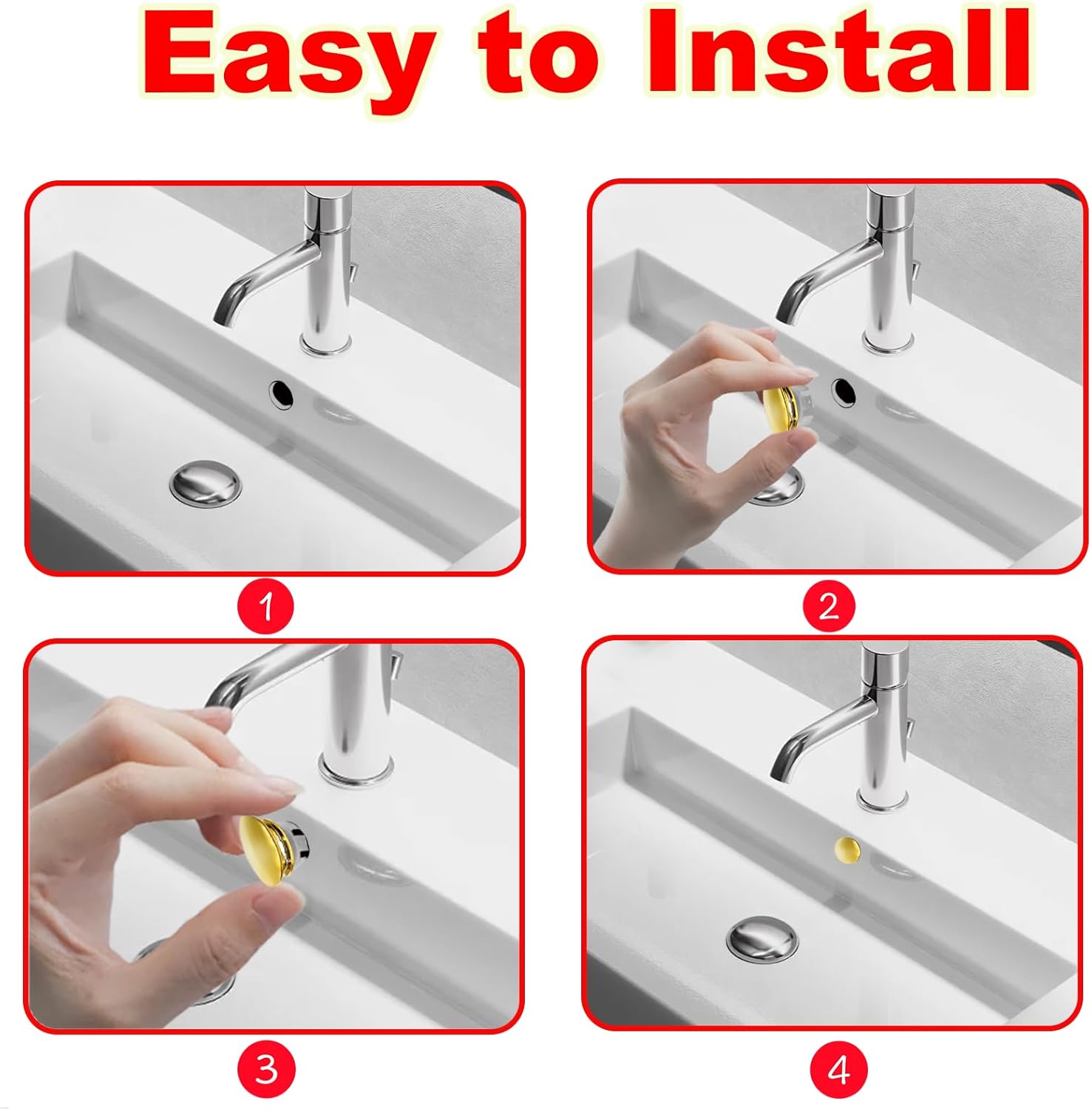 Easy to Install

1

2

3

4