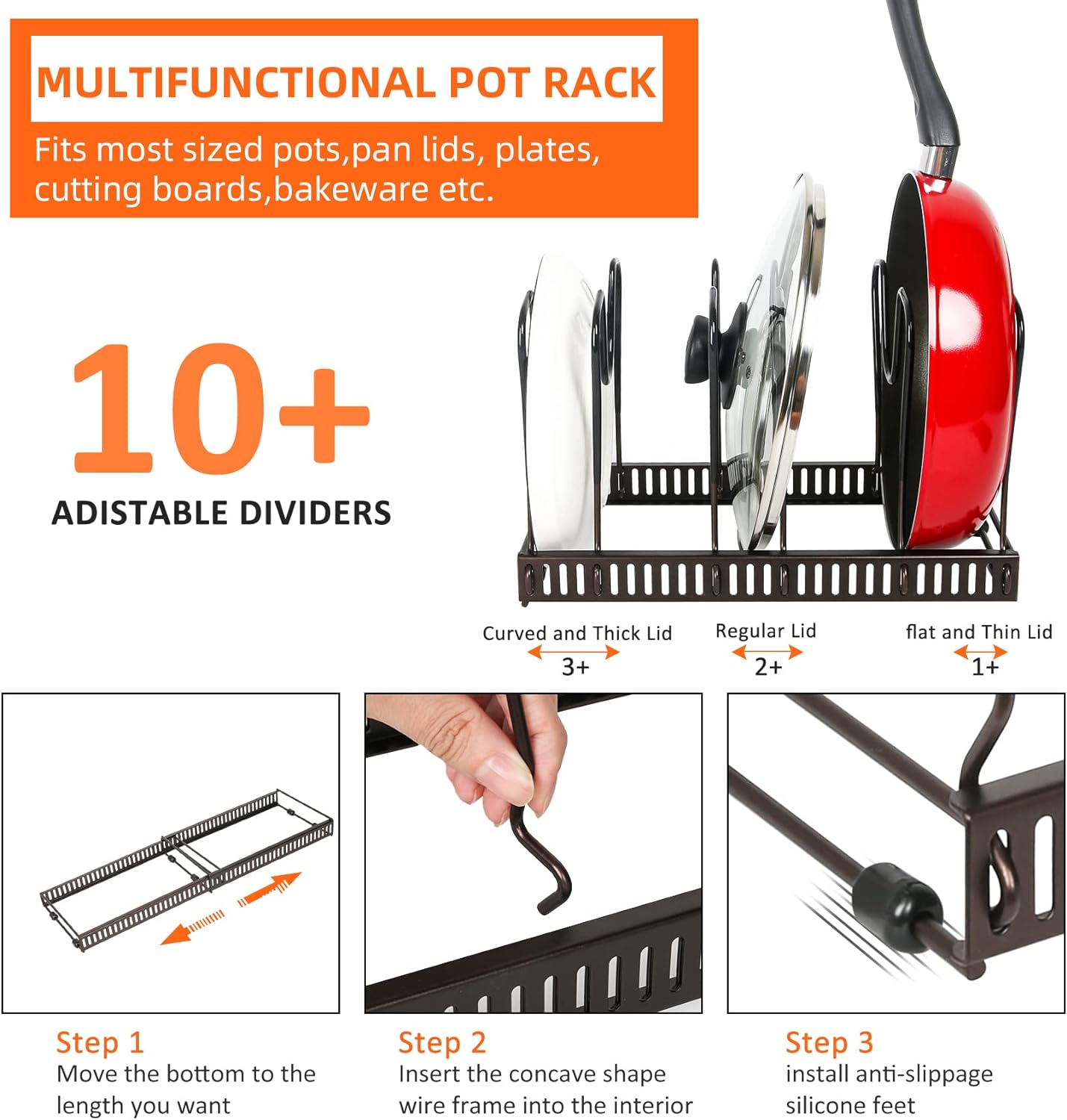 MULTIFUNCTIONAL POT RACK

Fits most sized pots,pan lids, plates, cutting boards,bakeware etc.

10+

ADISTABLE DIVIDERS

Curved and Thick Lid
3+

Regular Lid
2+

flat and Thin Lid
1+

Step 1
Move the bottom to the length you want

Step 2
Insert the concave shape wire frame into the interior

Step 3
install anti-slippage silicone feet