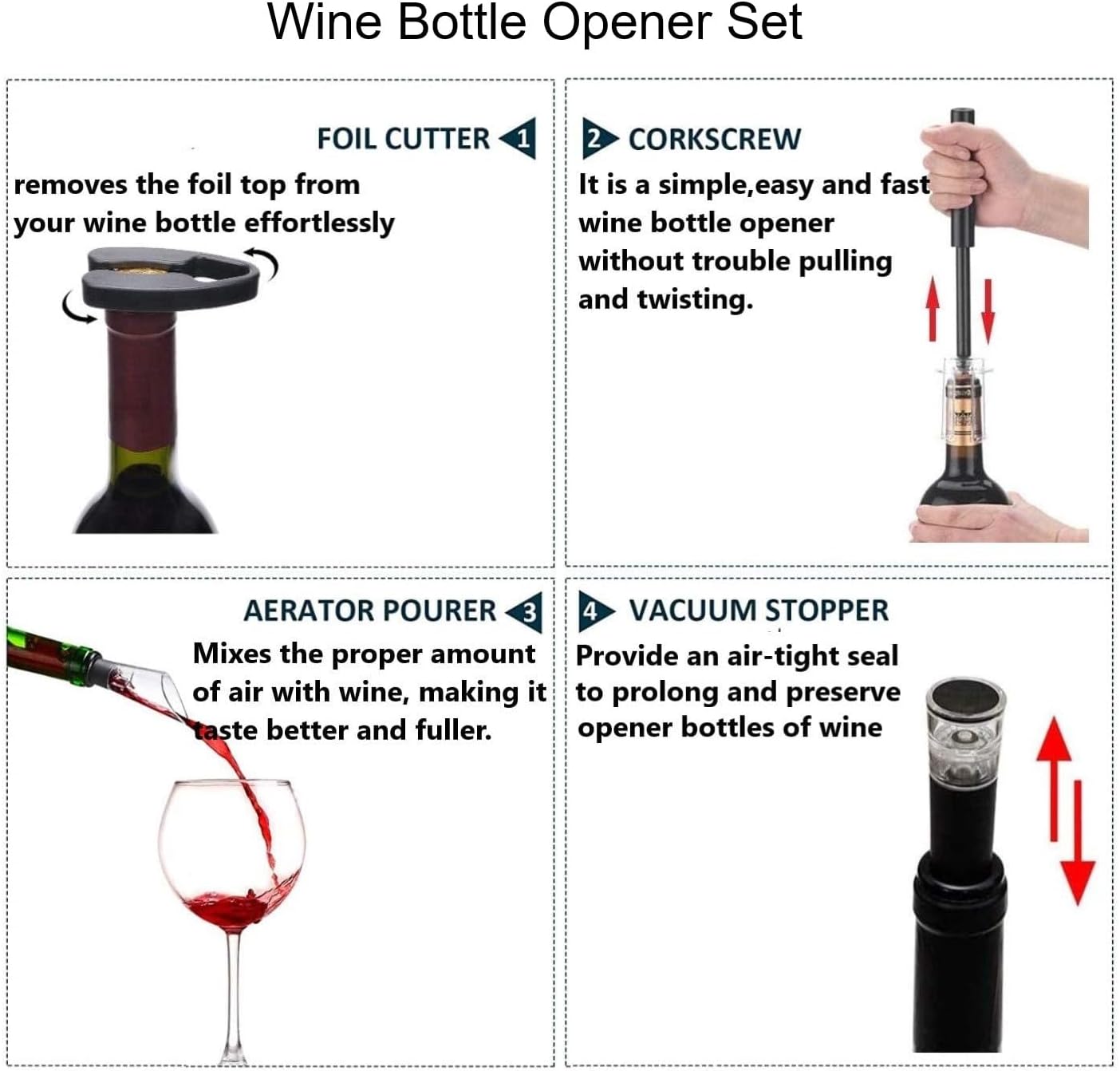 Wine Bottle Opener Set

FOIL CUTTER 1
removes the foil top from your wine bottle effortlessly

2 CORKSCREW
It is a simple,easy and fast wine bottle opener without trouble pulling and twisting.

AERATOR POURER 3
Mixes the proper amount of air with wine, making it taste better and fuller.

4 VACUUM STOPPER
Provide an air-tight seal to prolong and preserve opener bottles of wine