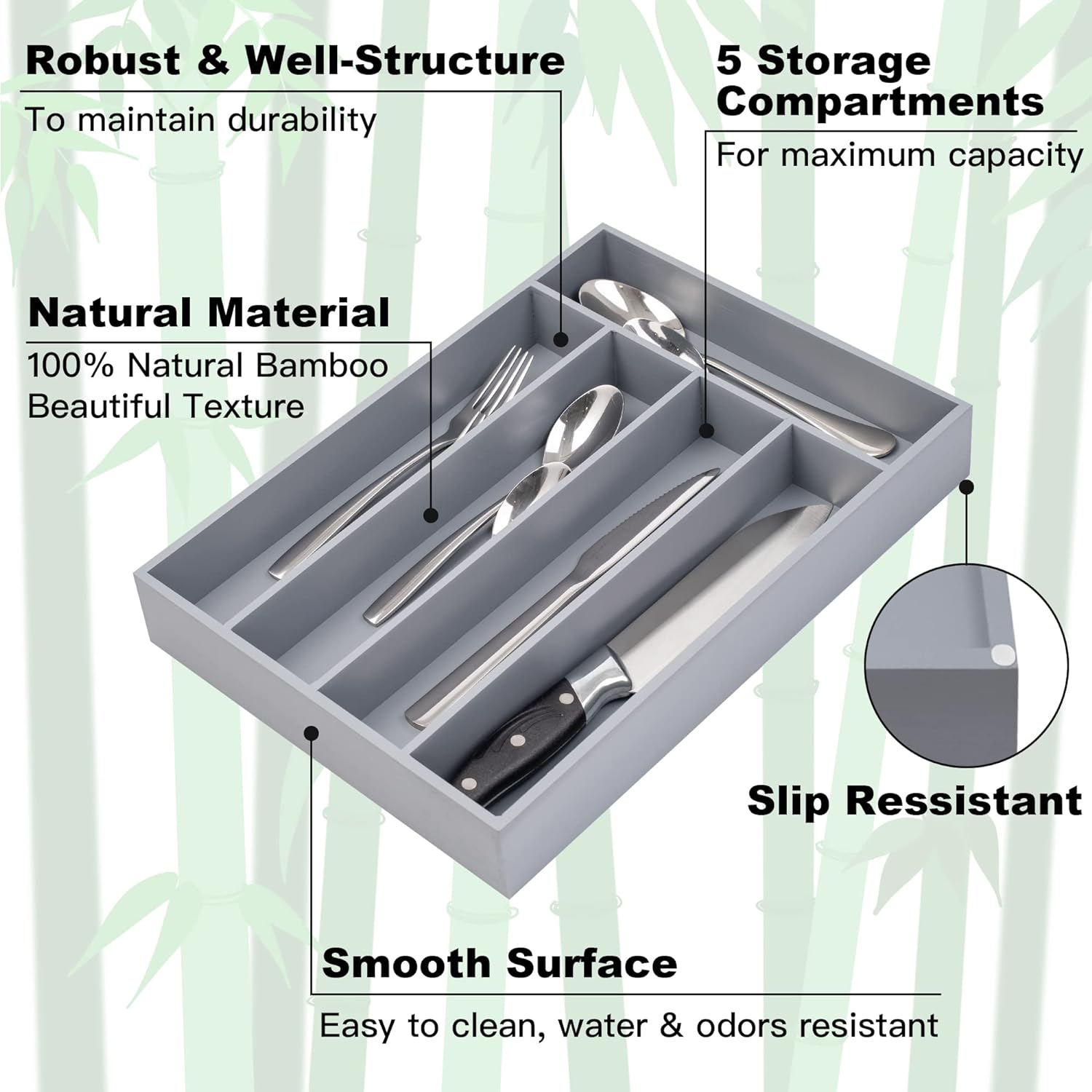 Robust & Well-Structure
To maintain durability

5 Storage Compartments
For maximum capacity

Natural Material
100% Natural Bamboo
Beautiful Texture

Slip Ressistant

Smooth Surface
Easy to clean, water & odors resistant