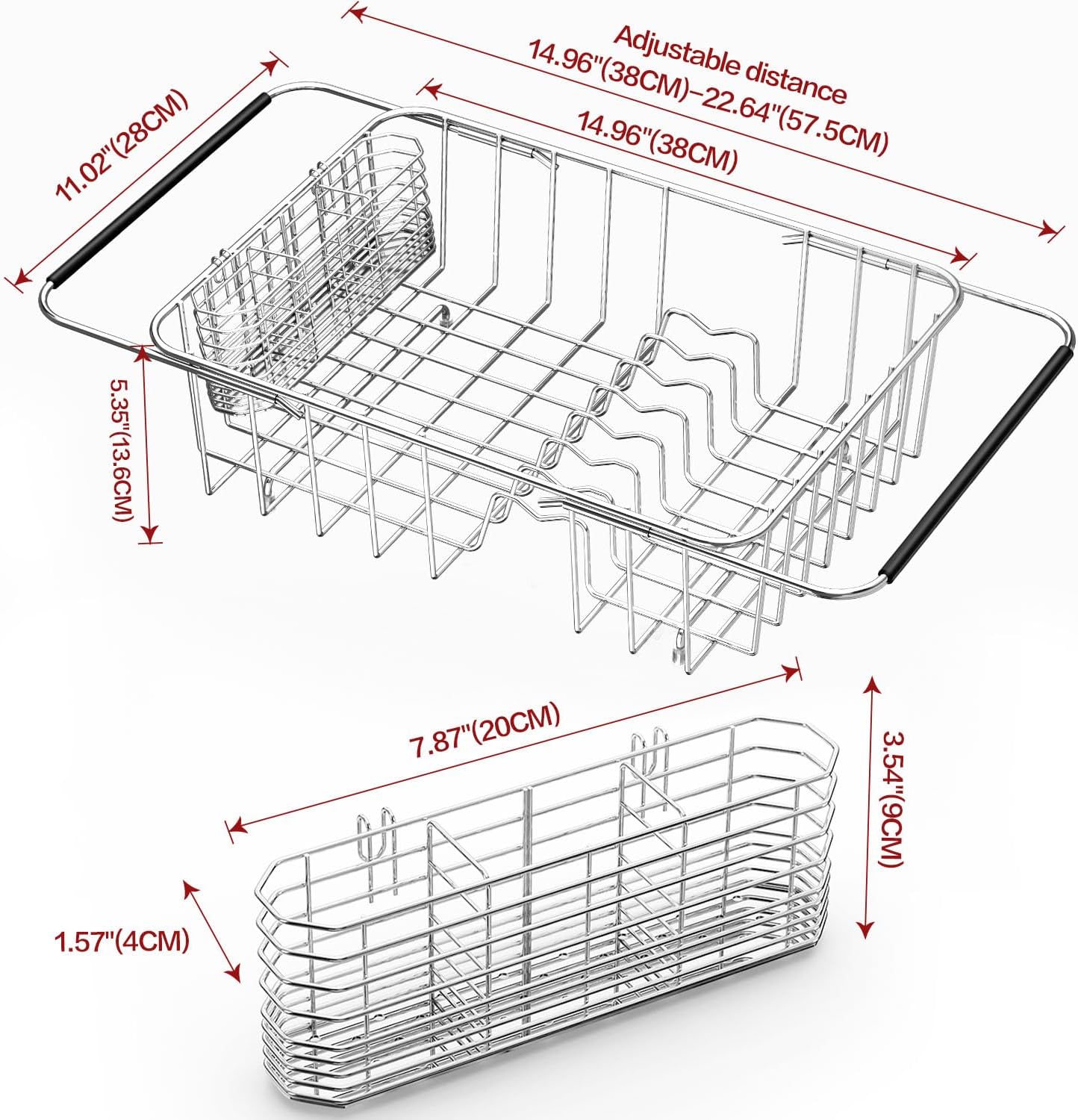 Adjustable distance
14.96"(38CM)–22.64"(57.5CM)

14.96"(38CM)

11.02"(28CM)

5.35"(13.6CM)

7.87"(20CM)

3.54"(9CM)

1.57"(4CM)