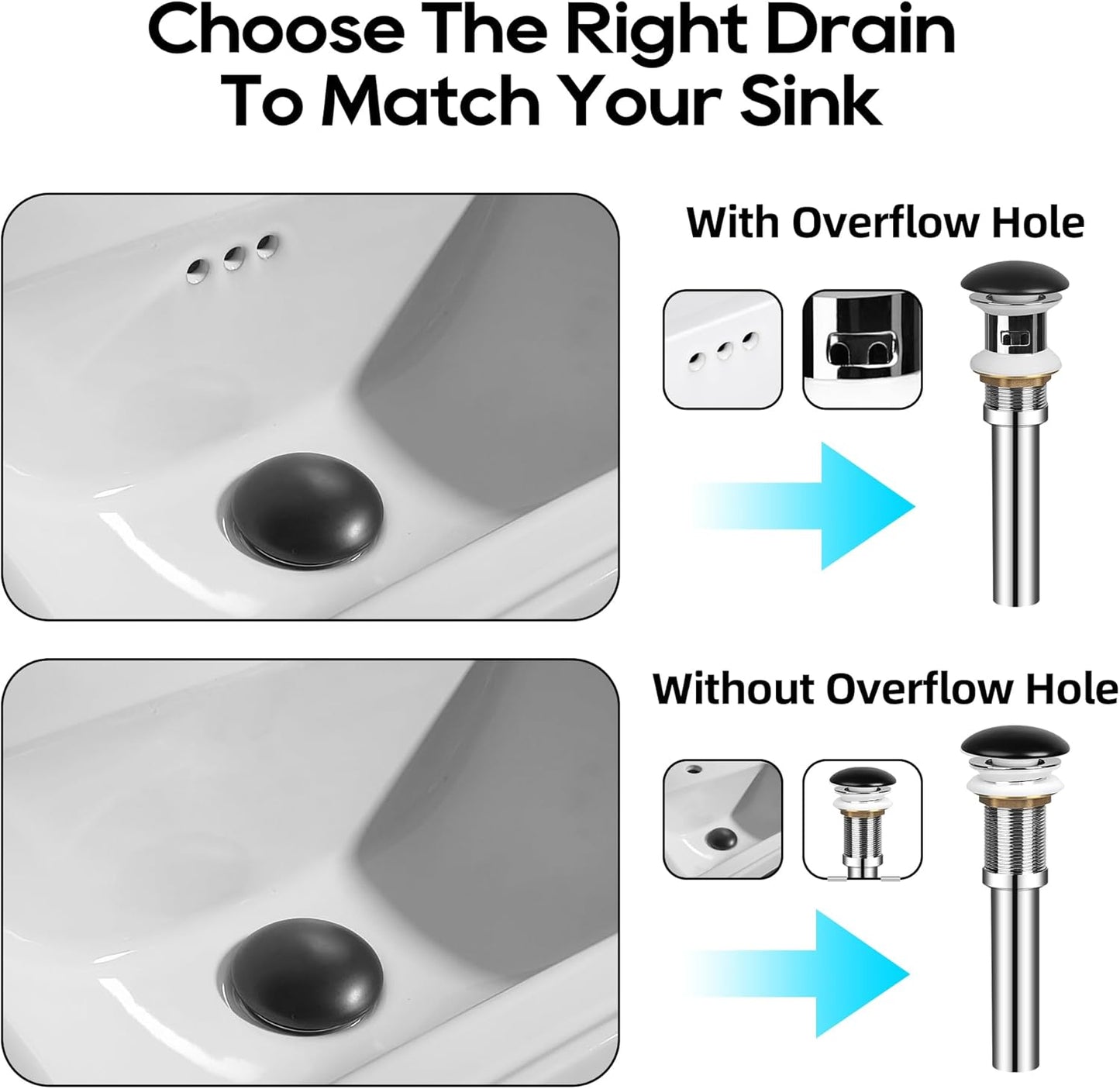 Choose The Right Drain To Match Your Sink

With Overflow Hole

Without Overflow Hole