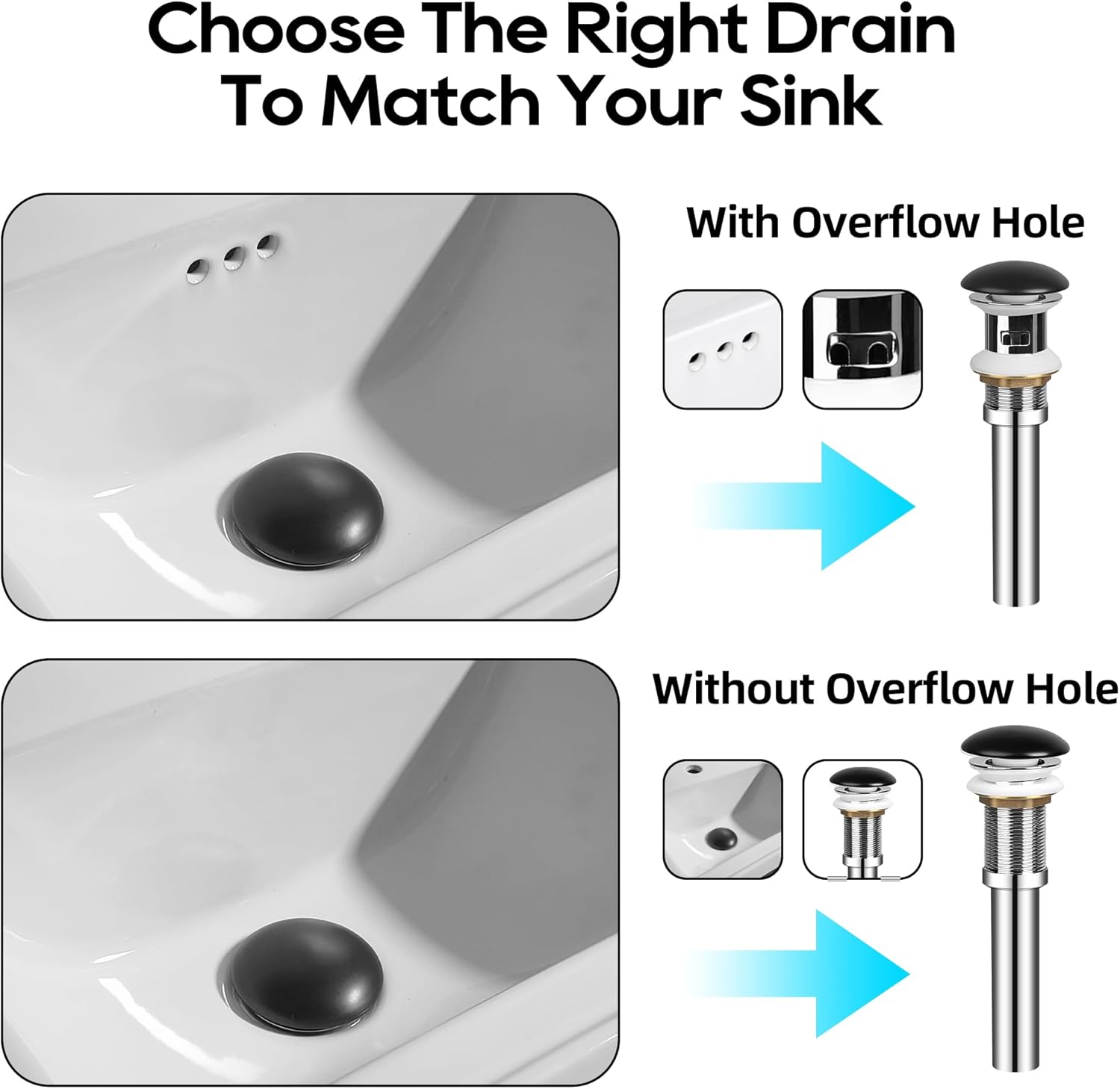 Choose The Right Drain
To Match Your Sink

With Overflow Hole

Without Overflow Hole