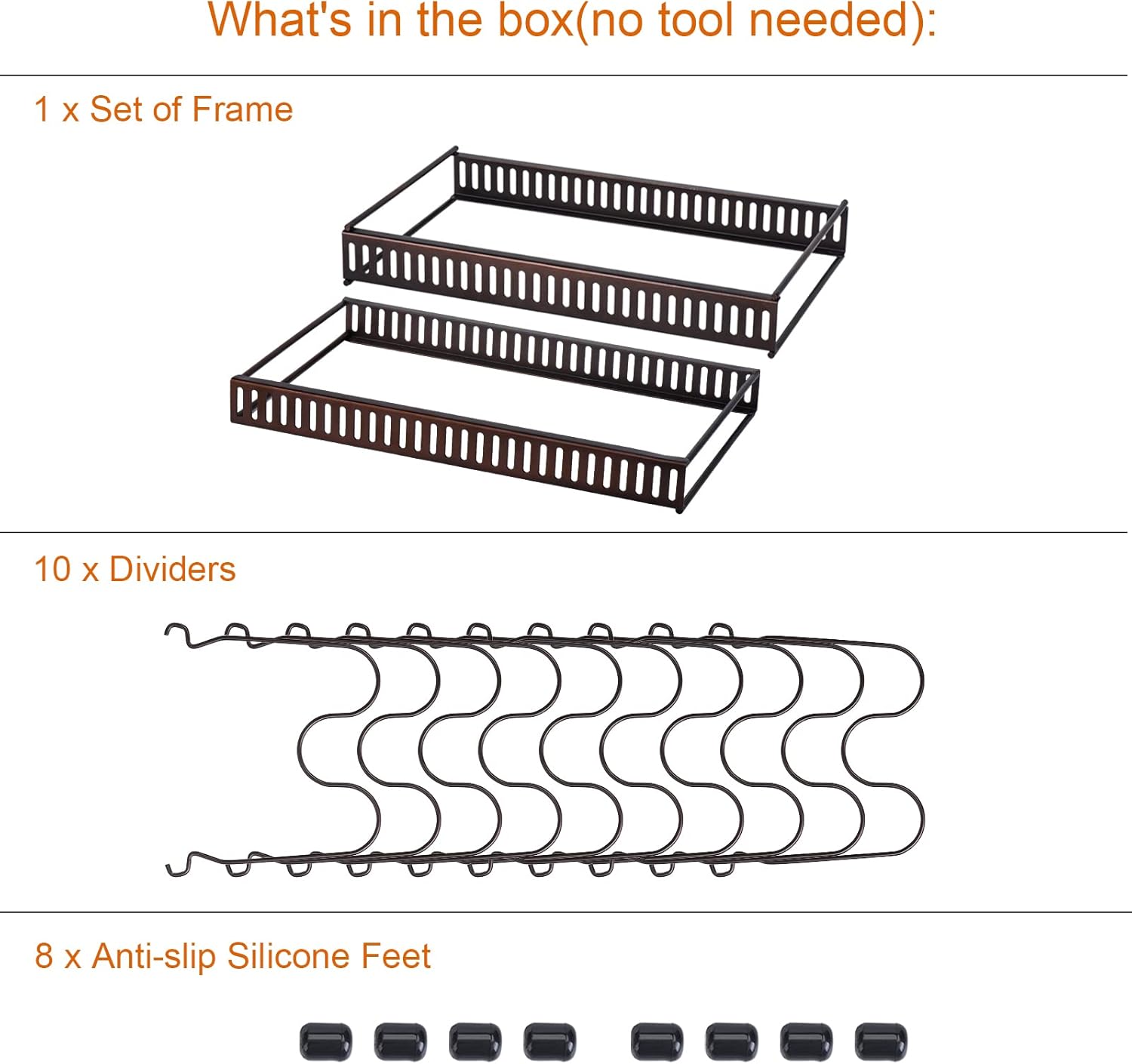 What's in the box(no tool needed):

1 x Set of Frame

10 x Dividers

8 x Anti-slip Silicone Feet