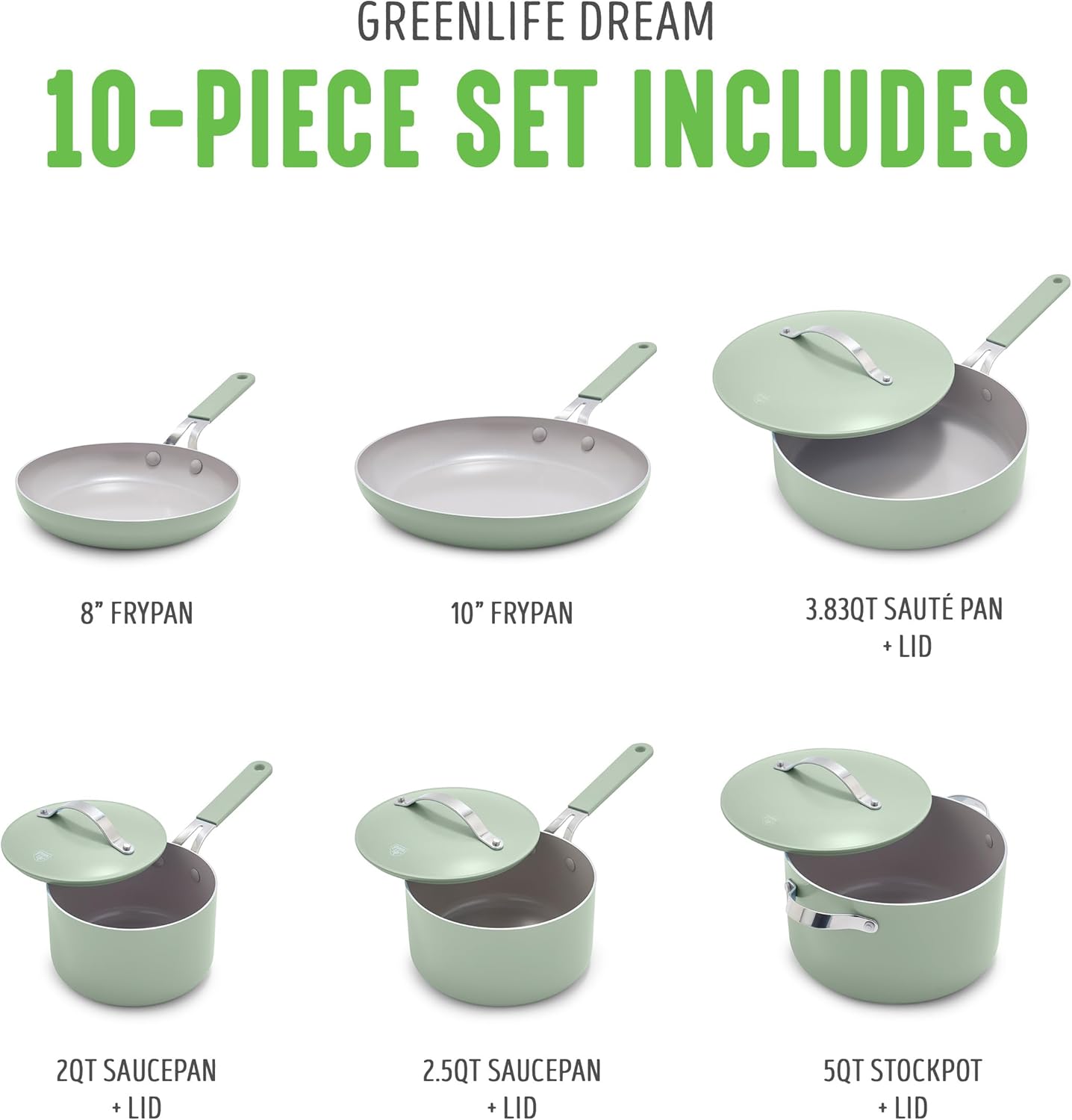 GREENLIFE DREAM

10-PIECE SET INCLUDES

8” FRYPAN

10” FRYPAN

3.83QT SAUTÉ PAN + LID

2QT SAUCEPAN + LID

2.5QT SAUCEPAN + LID

5QT STOCKPOT + LID