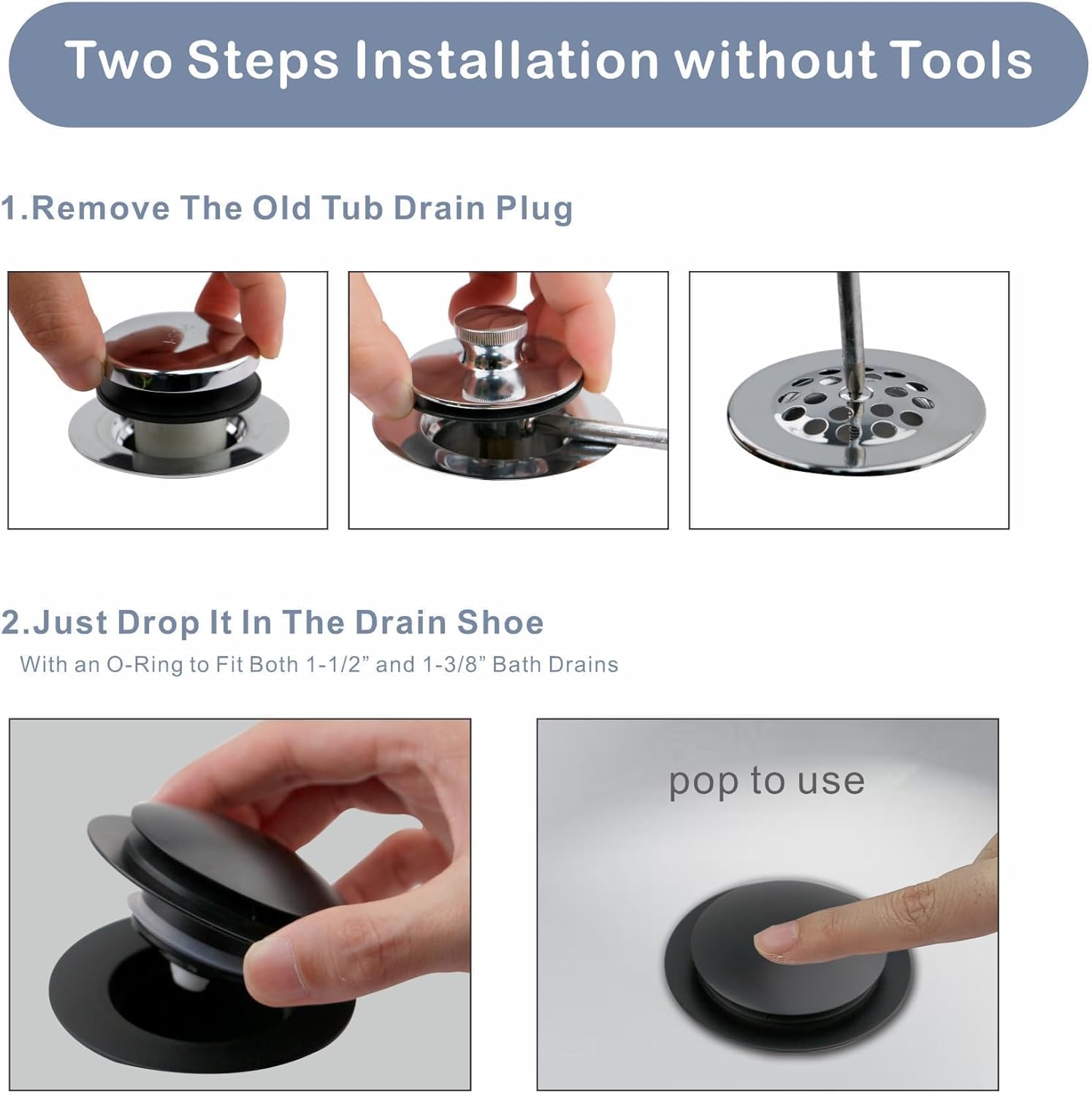 Two Steps Installation without Tools

1.Remove The Old Tub Drain Plug

2.Just Drop It In The Drain Shoe

With an O-Ring to Fit Both 1-1/2” and 1-3/8” Bath Drains

pop to use