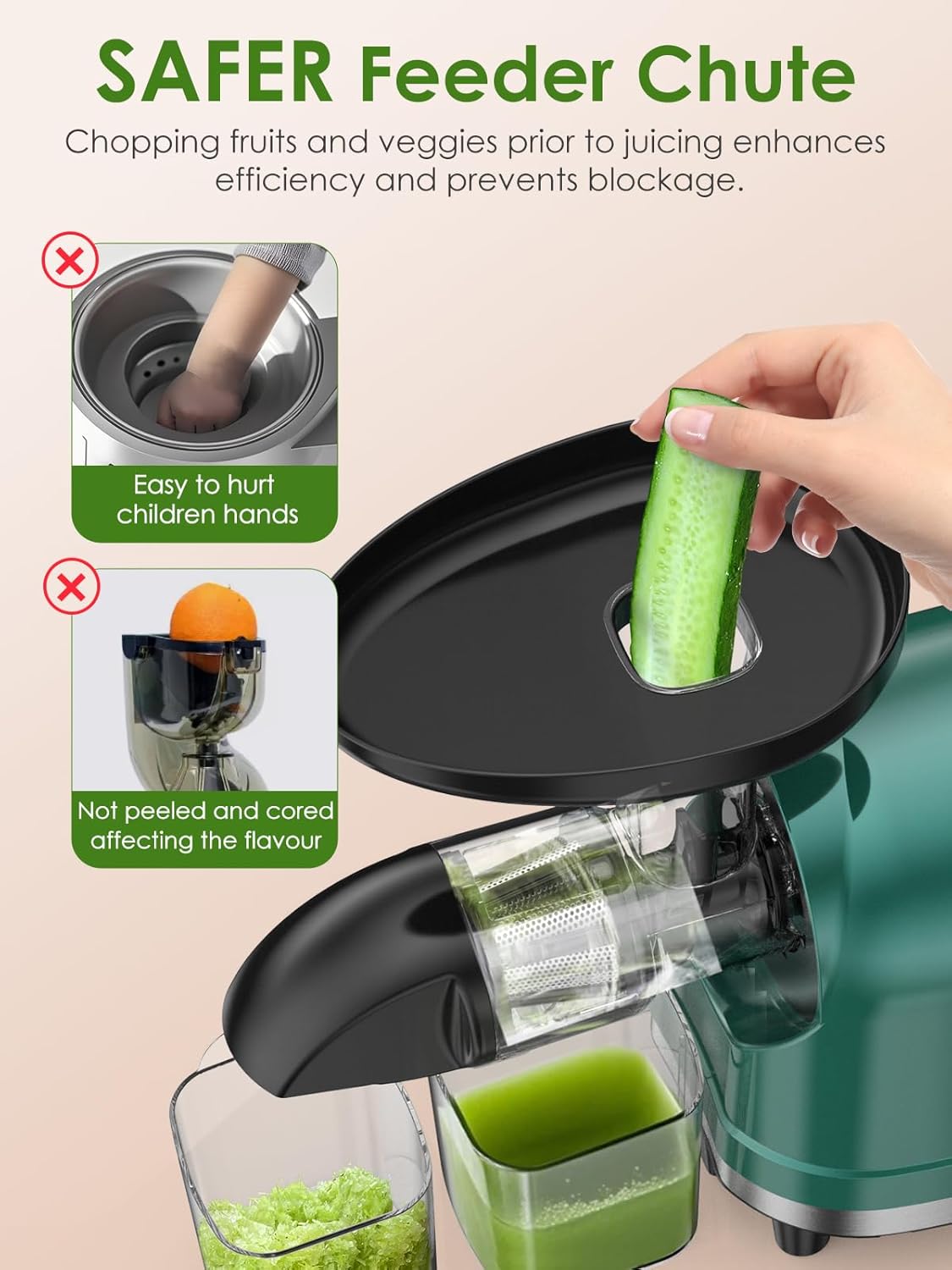 SAFER Feeder Chute

Chopping fruits and veggies prior to juicing enhances efficiency and prevents blockage.

Easy to hurt children hands

Not peeled and cored affecting the flavour