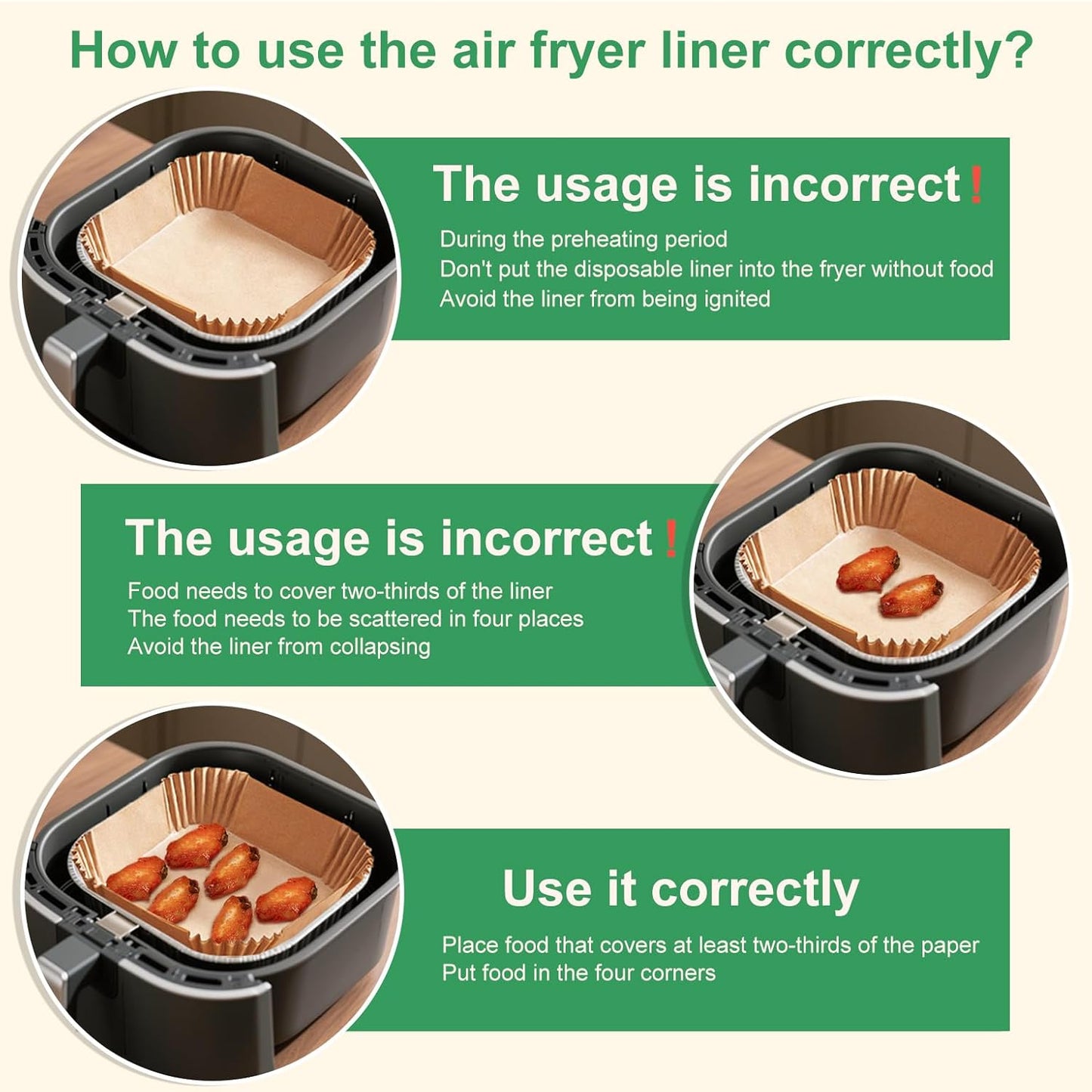 How to use the air fryer liner correctly?

The usage is incorrect!

During the preheating period
Don't put the disposable liner into the fryer without food
Avoid the liner from being ignited

The usage is incorrect!

Food needs to cover two-thirds of the liner
The food needs to be scattered in four places
Avoid the liner from collapsing

Use it correctly

Place food that covers at least two-thirds of the paper
Put food in the four corners