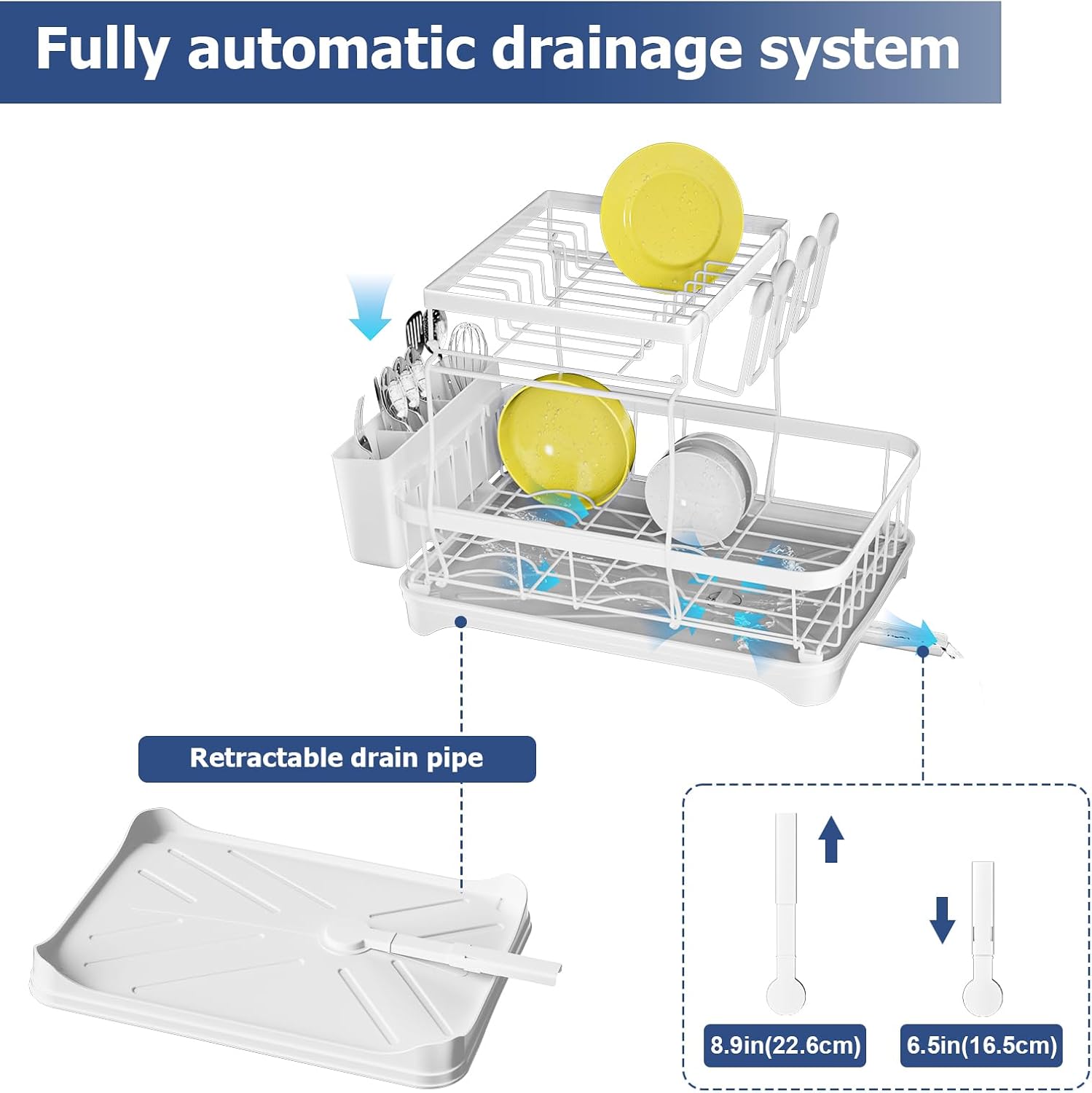 Fully automatic drainage system

Retractable drain pipe

8.9in(22.6cm)

6.5in(16.5cm)