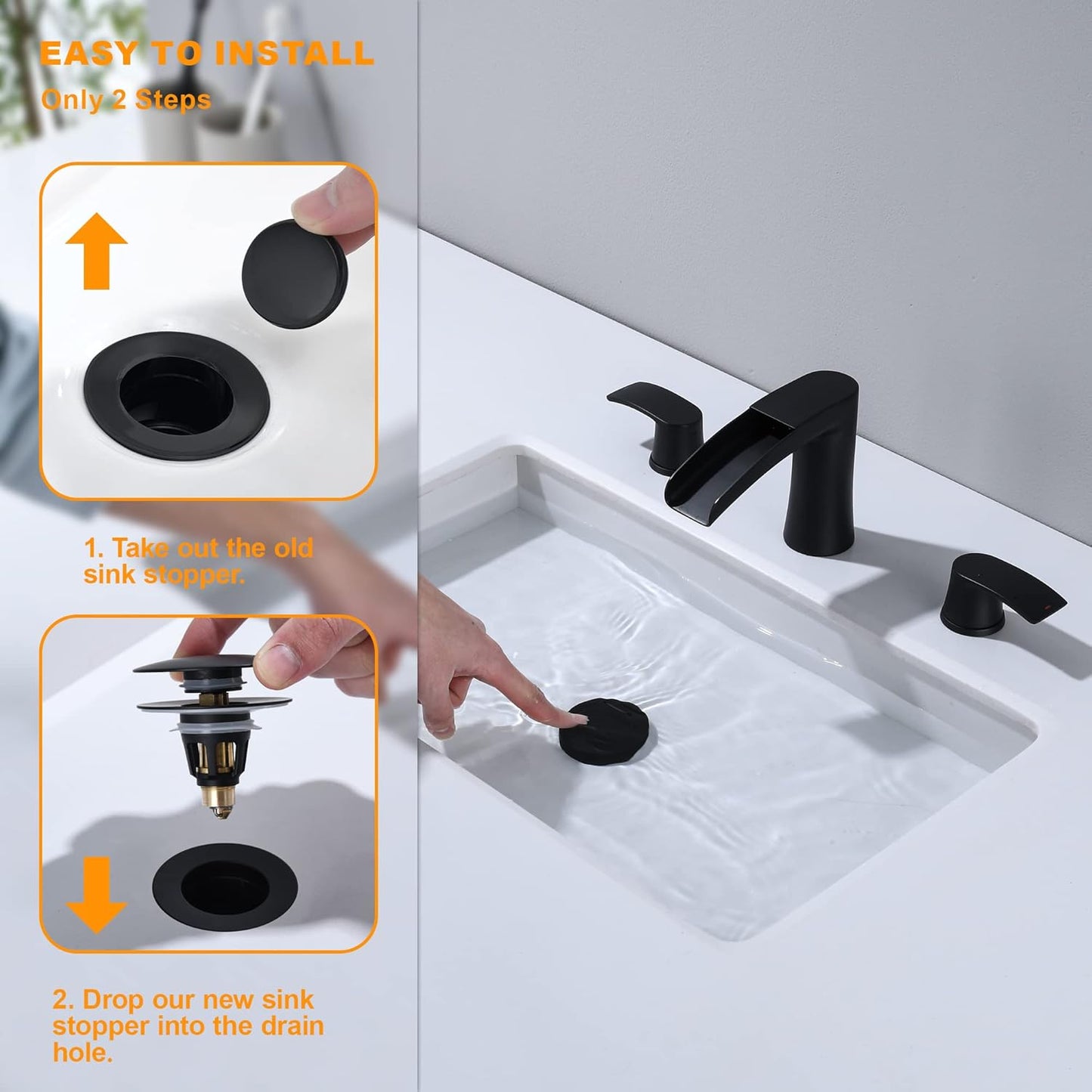 EASY TO INSTALL
Only 2 Steps

1. Take out the old sink stopper.

2. Drop our new sink stopper into the drain hole.