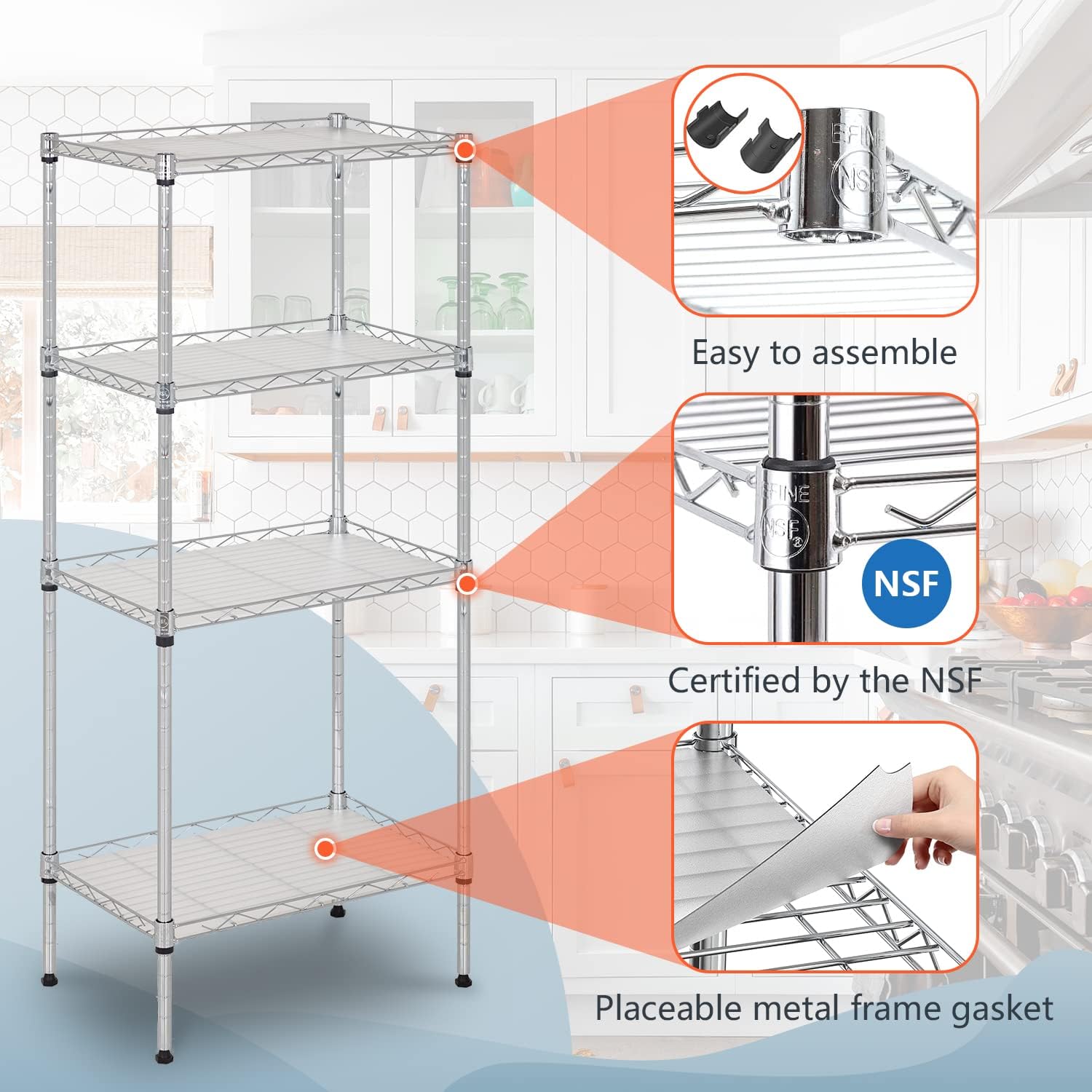 EFINE
NSF
Easy to assemble
EFINE
NSF
NSF
Certified by the NSF
Placeable metal frame gasket