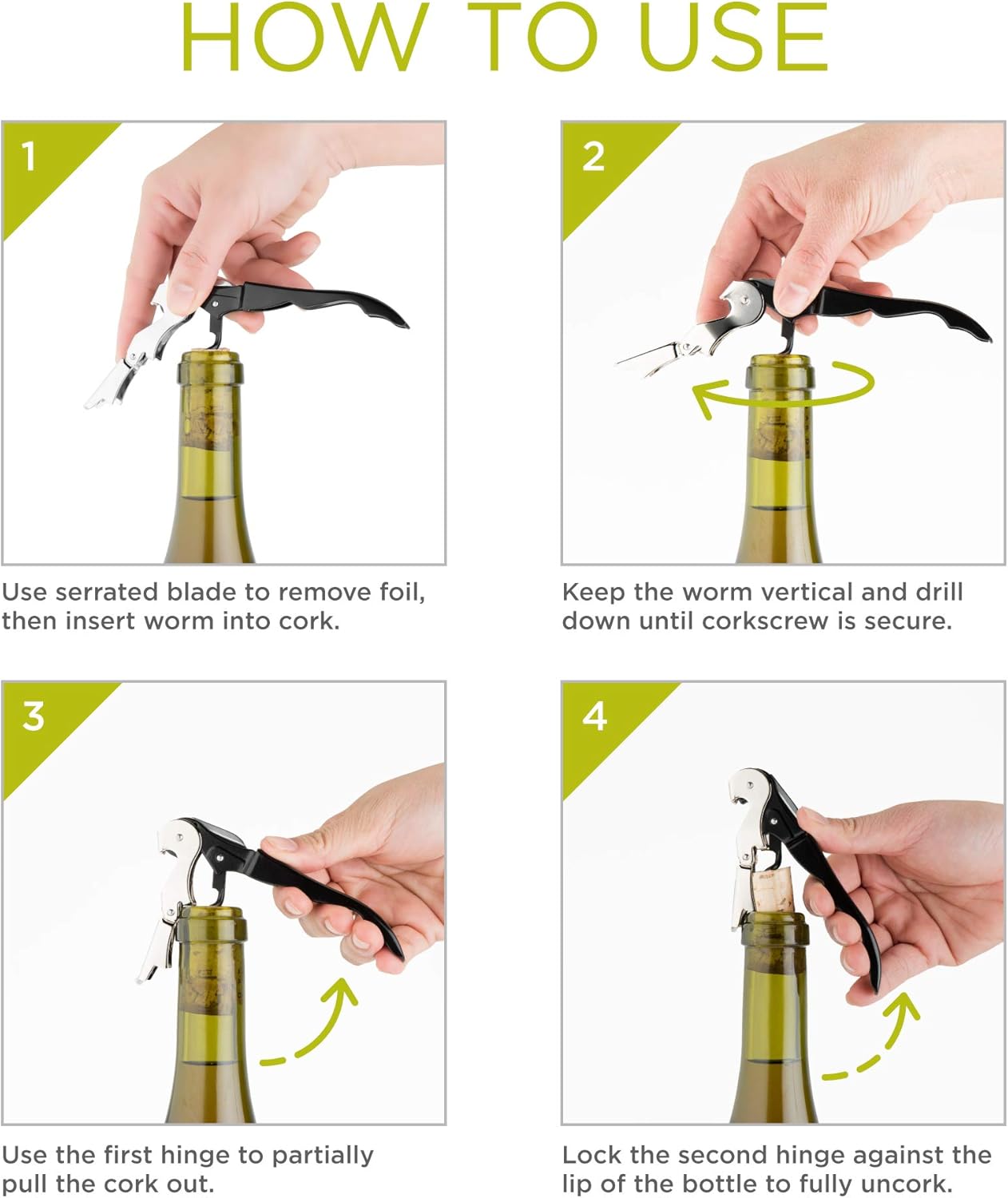 HOW TO USE

1

Use serrated blade to remove foil, then insert worm into cork.

2

Keep the worm vertical and drill down until corkscrew is secure.

3

Use the first hinge to partially pull the cork out.

4

Lock the second hinge against the lip of the bottle to fully uncork.