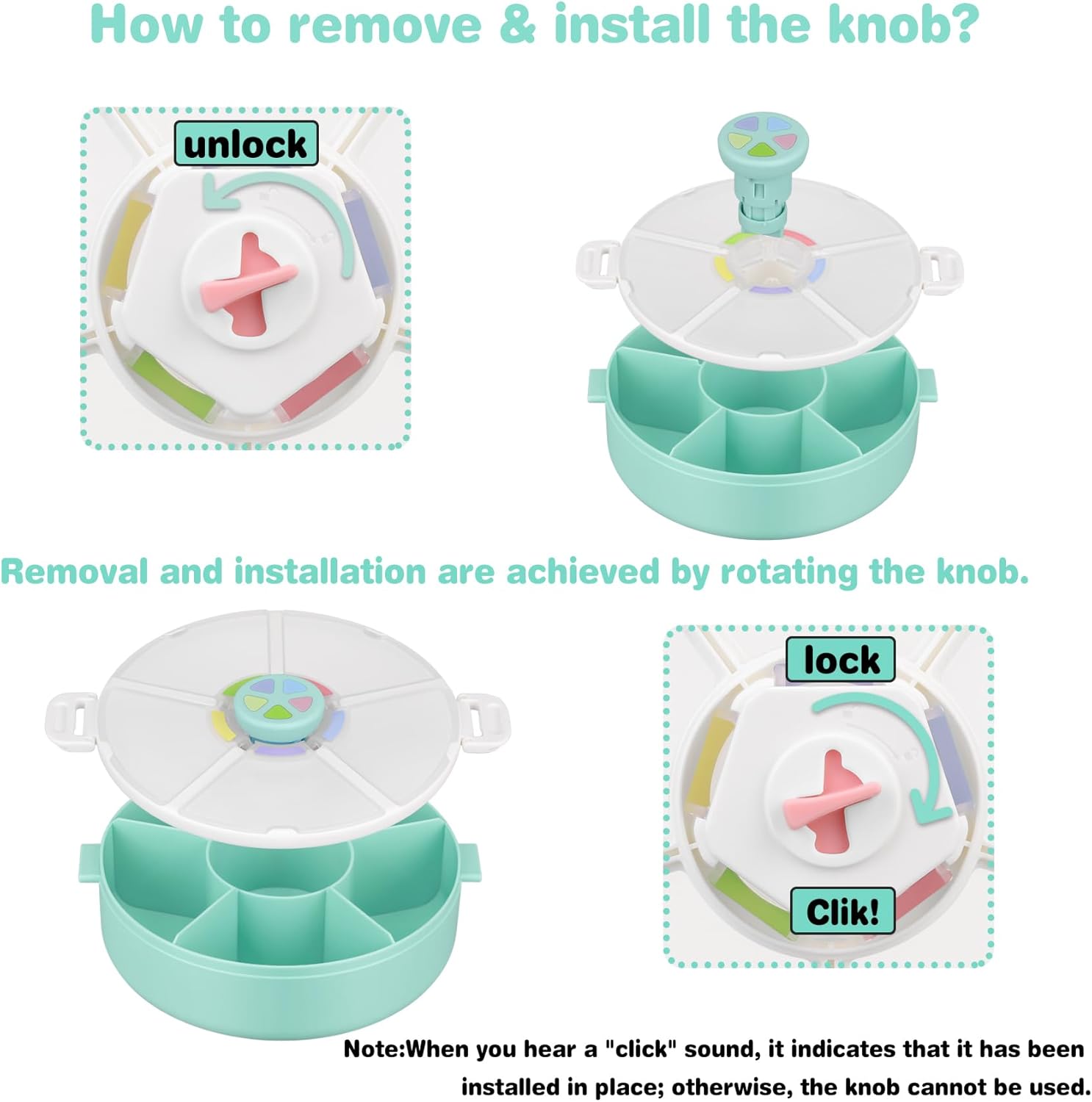 How to remove & install the knob?

unlock

Removal and installation are achieved by rotating the knob.

lock

Clik!

Note:When you hear a "click" sound, it indicates that it has been installed in place; otherwise, the knob cannot be used.