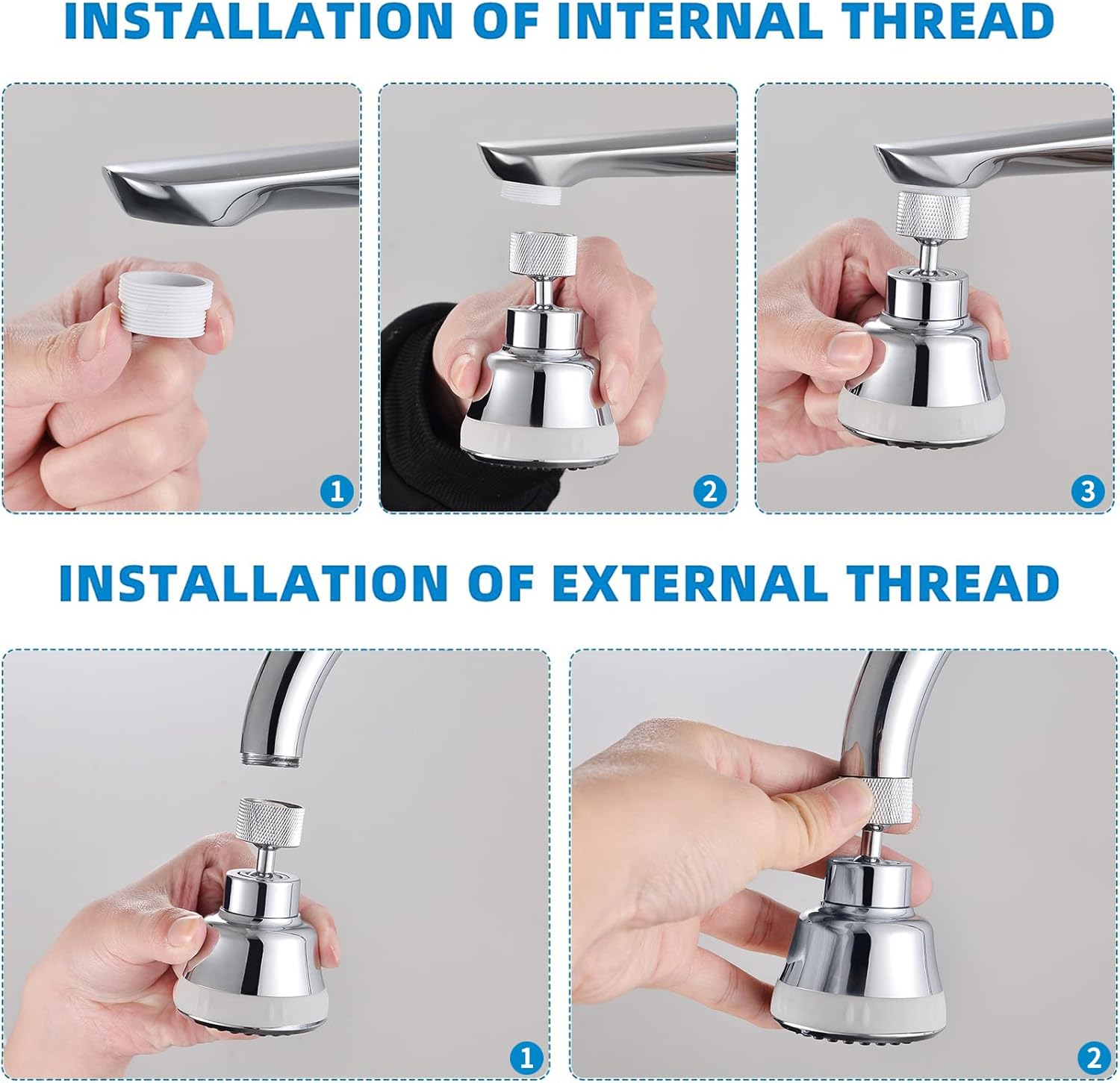 INSTALLATION OF INTERNAL THREAD

1

2

3

INSTALLATION OF EXTERNAL THREAD

1

2