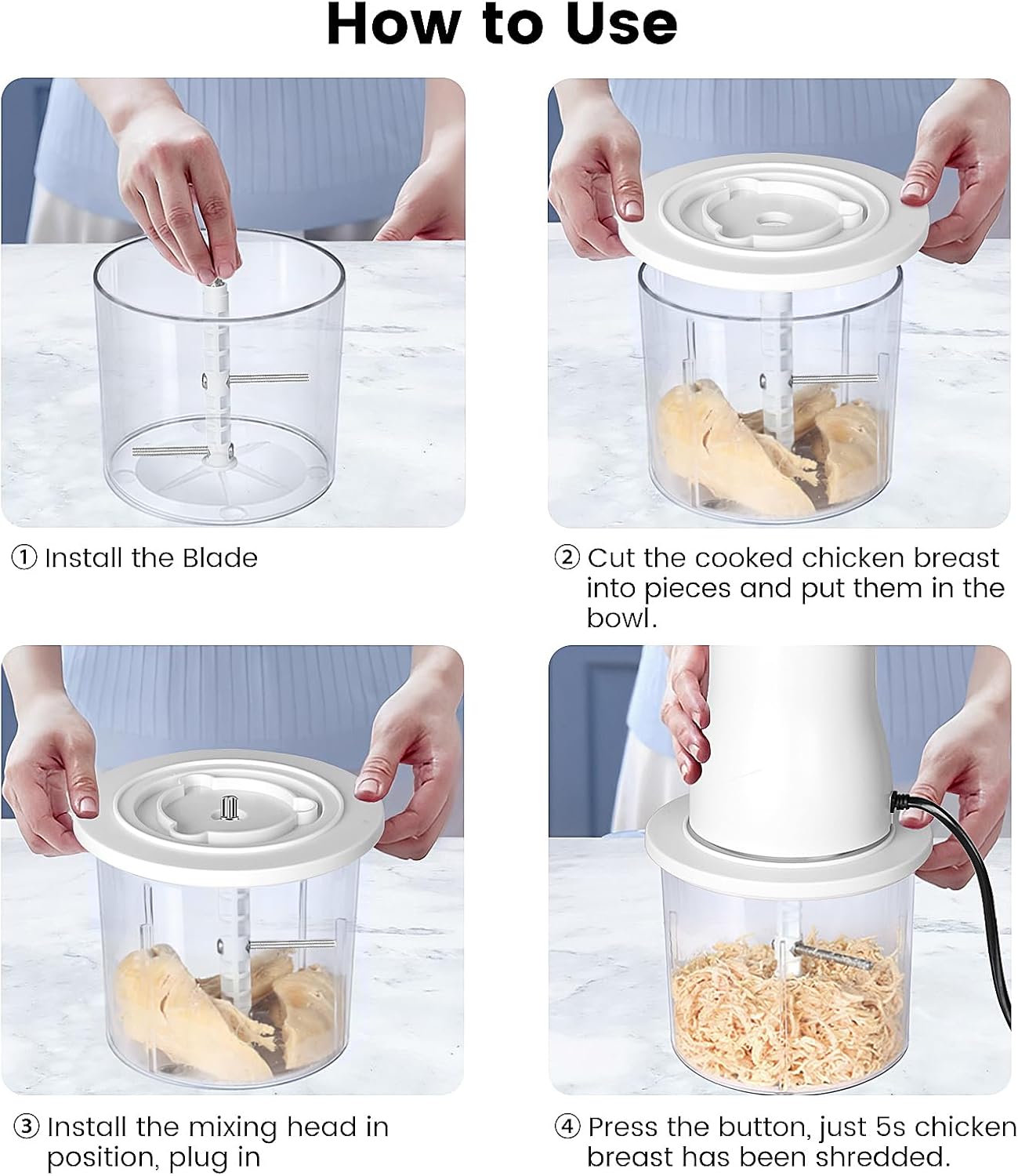 How to Use

① Install the Blade

② Cut the cooked chicken breast into pieces and put them in the bowl.

③ Install the mixing head in position, plug in

④ Press the button, just 5s chicken breast has been shredded.