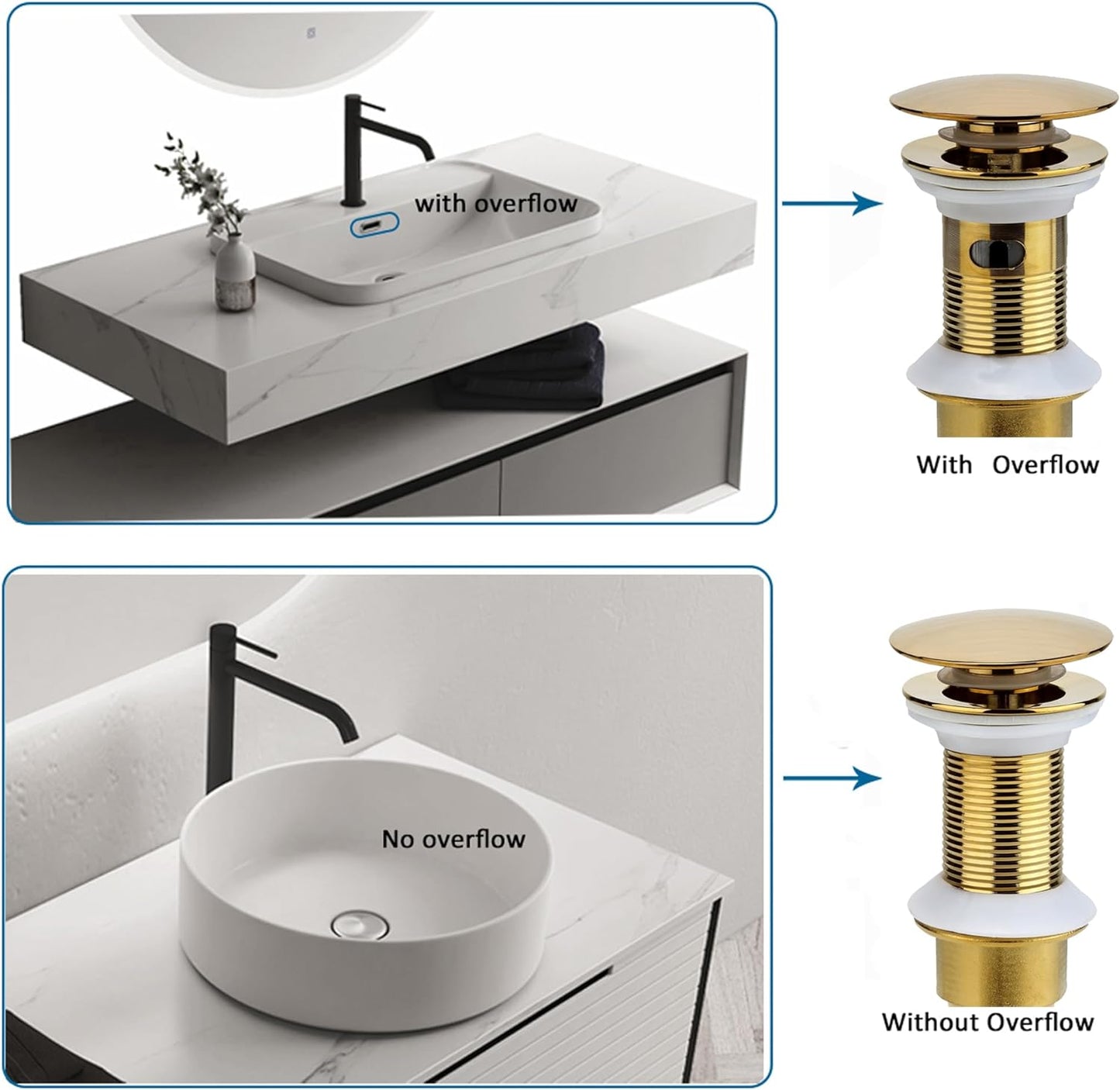 with overflow

With Overflow

No overflow

Without Overflow