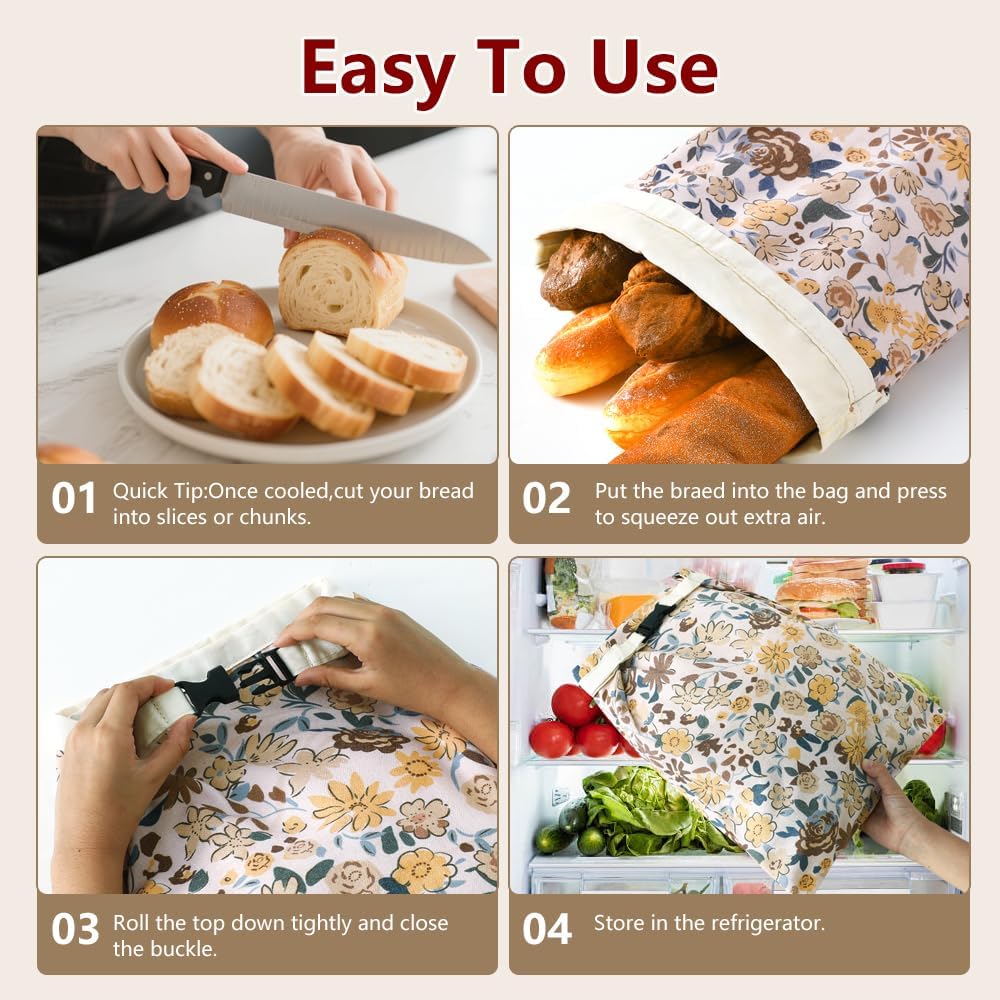 Easy To Use

01 Quick Tip:Once cooled,cut your bread into slices or chunks.

02 Put the braed into the bag and press to squeeze out extra air.

03 Roll the top down tightly and close the buckle.

04 Store in the refrigerator.