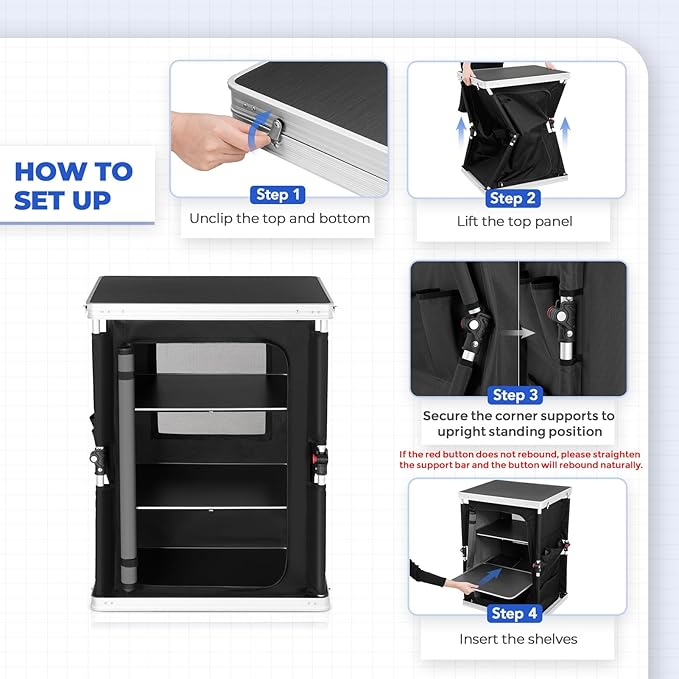 HOW TO SET UP

Step 1
Unclip the top and bottom

Step 2
Lift the top panel

Step 3
Secure the corner supports to upright standing position

If the red button does not rebound, please straighten the support bar and the button will rebound naturally.

Step 4
Insert the shelves