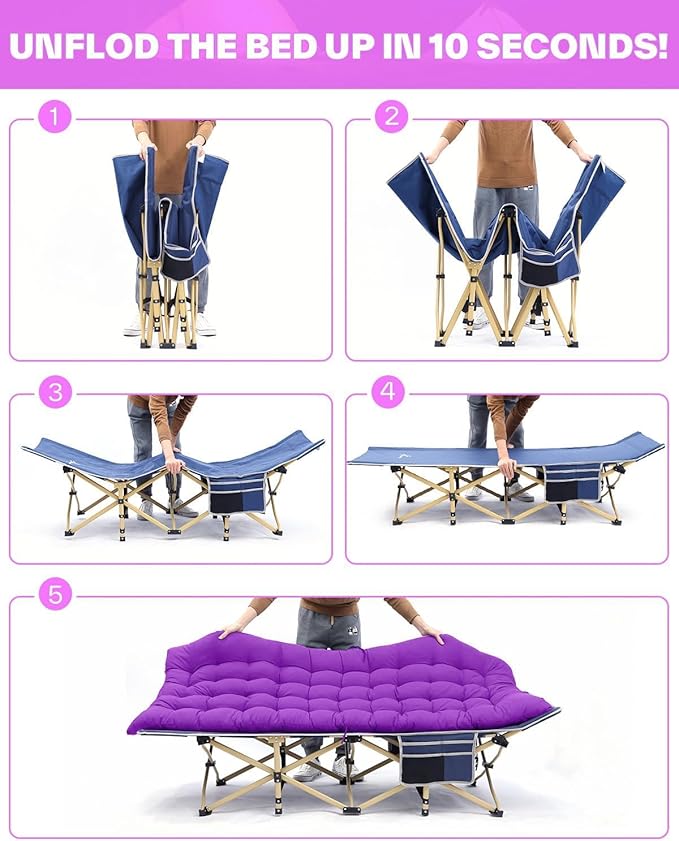 UNFLOD THE BED UP IN 10 SECONDS!

1

2

3

4

5