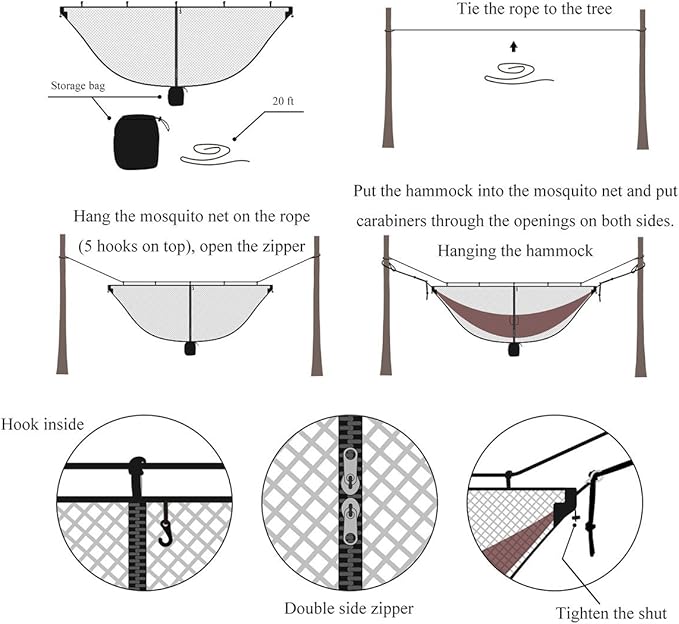 Storage bag

20 ft

Tie the rope to the tree

Hang the mosquito net on the rope (5 hooks on top), open the zipper

Put the hammock into the mosquito net and put carabiners through the openings on both sides.

Hanging the hammock

Hook inside

Double side zipper

Tighten the shut