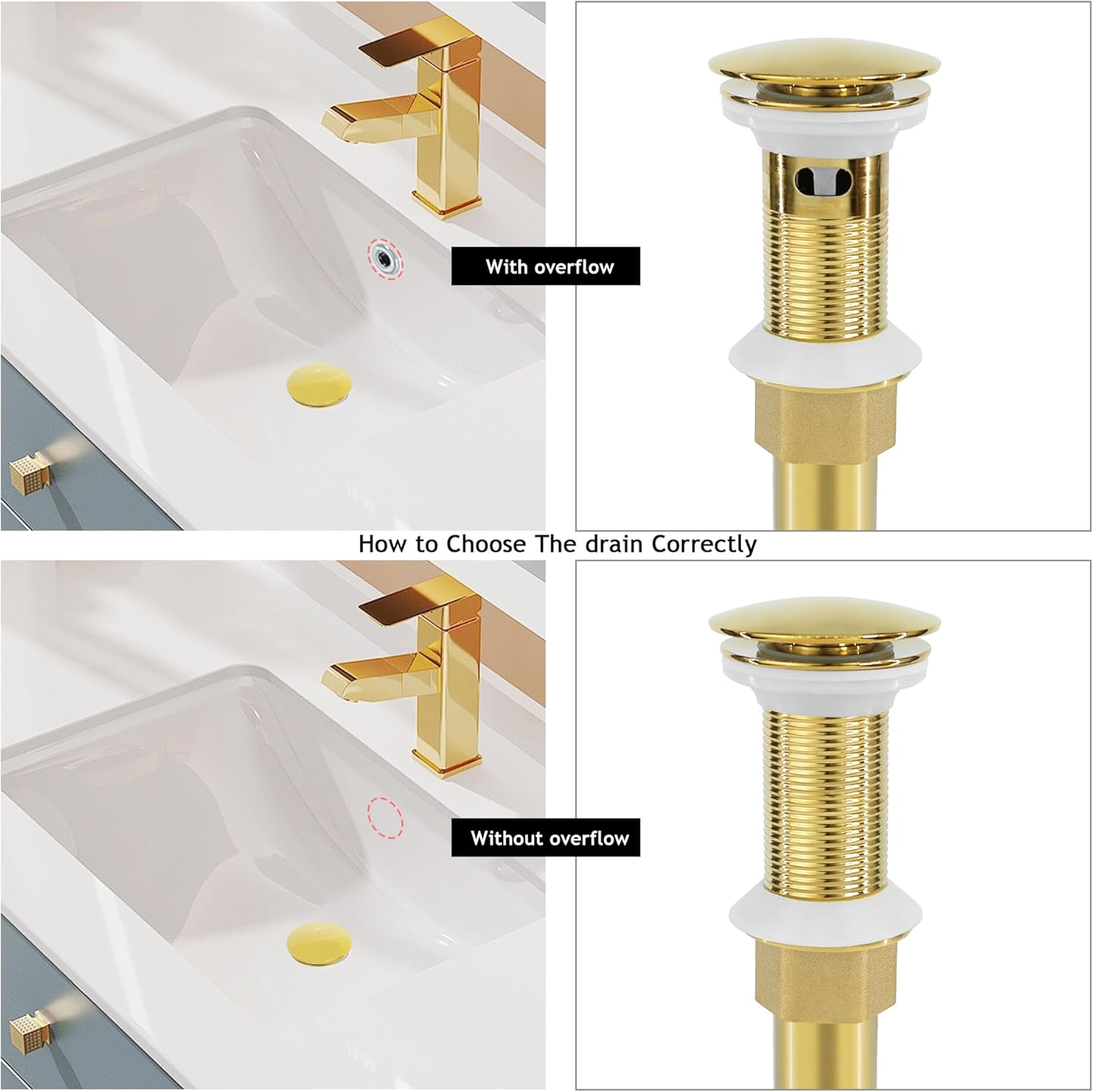 With overflow

How to Choose The drain Correctly

Without overflow