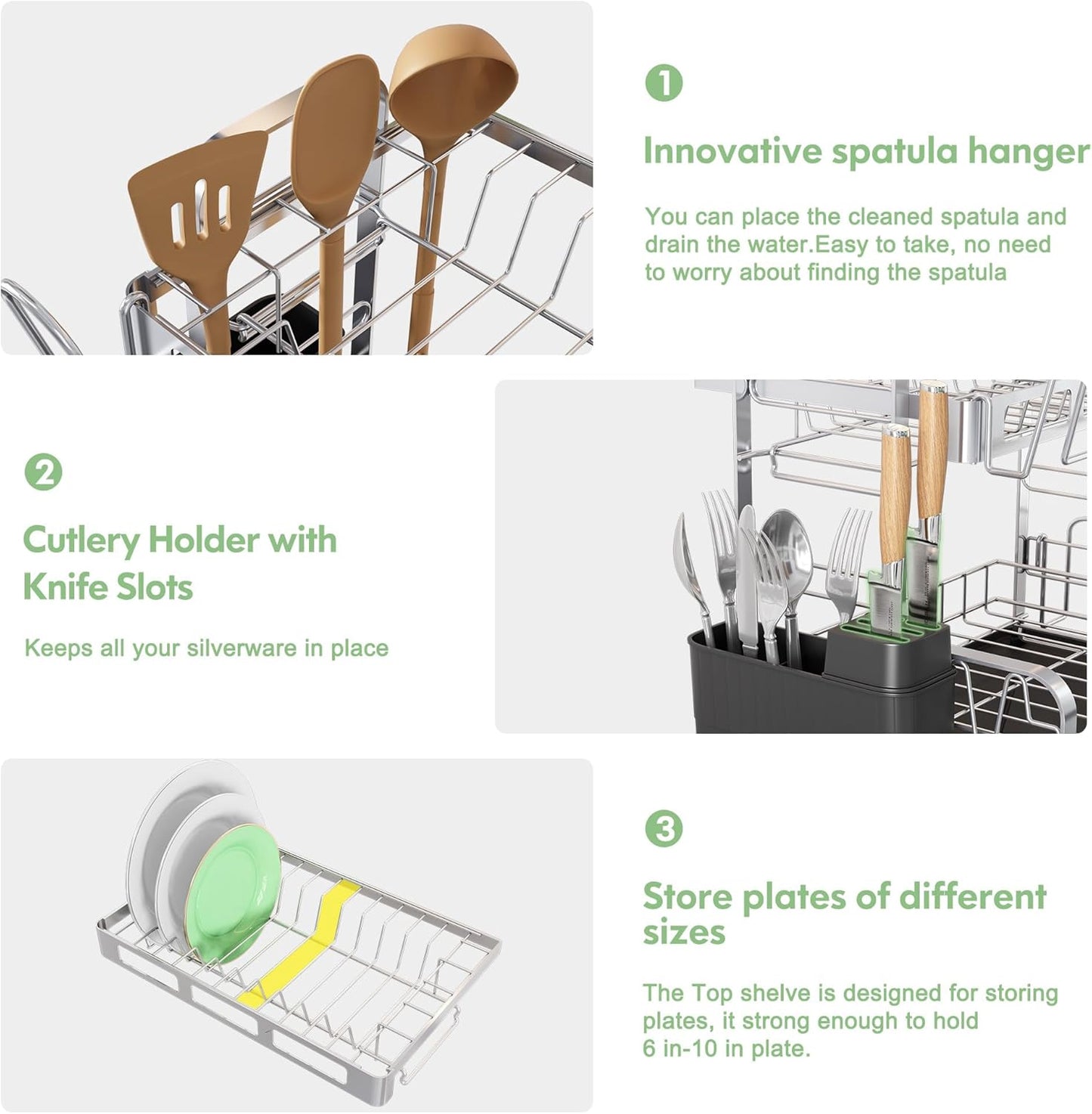 1

Innovative spatula hanger

You can place the cleaned spatula and drain the water.Easy to take, no need to worry about finding the spatula

2

Cutlery Holder with Knife Slots

Keeps all your silverware in place

3

Store plates of different sizes

The Top shelve is designed for storing plates, it strong enough to hold 6 in-10 in plate.