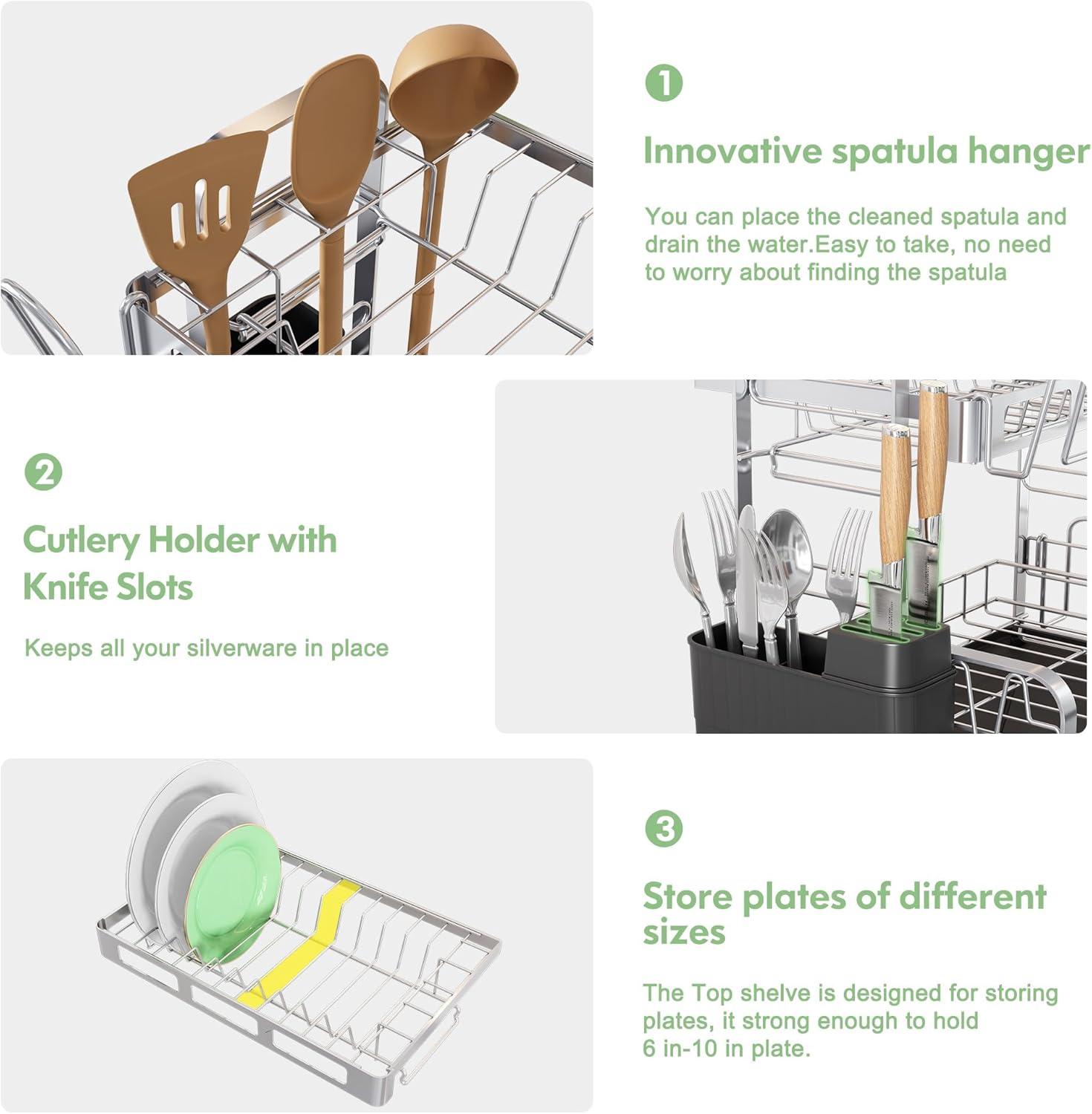 1

Innovative spatula hanger

You can place the cleaned spatula and drain the water.Easy to take, no need to worry about finding the spatula

2

Cutlery Holder with Knife Slots

Keeps all your silverware in place

3

Store plates of different sizes

The Top shelve is designed for storing plates, it strong enough to hold 6 in-10 in plate.