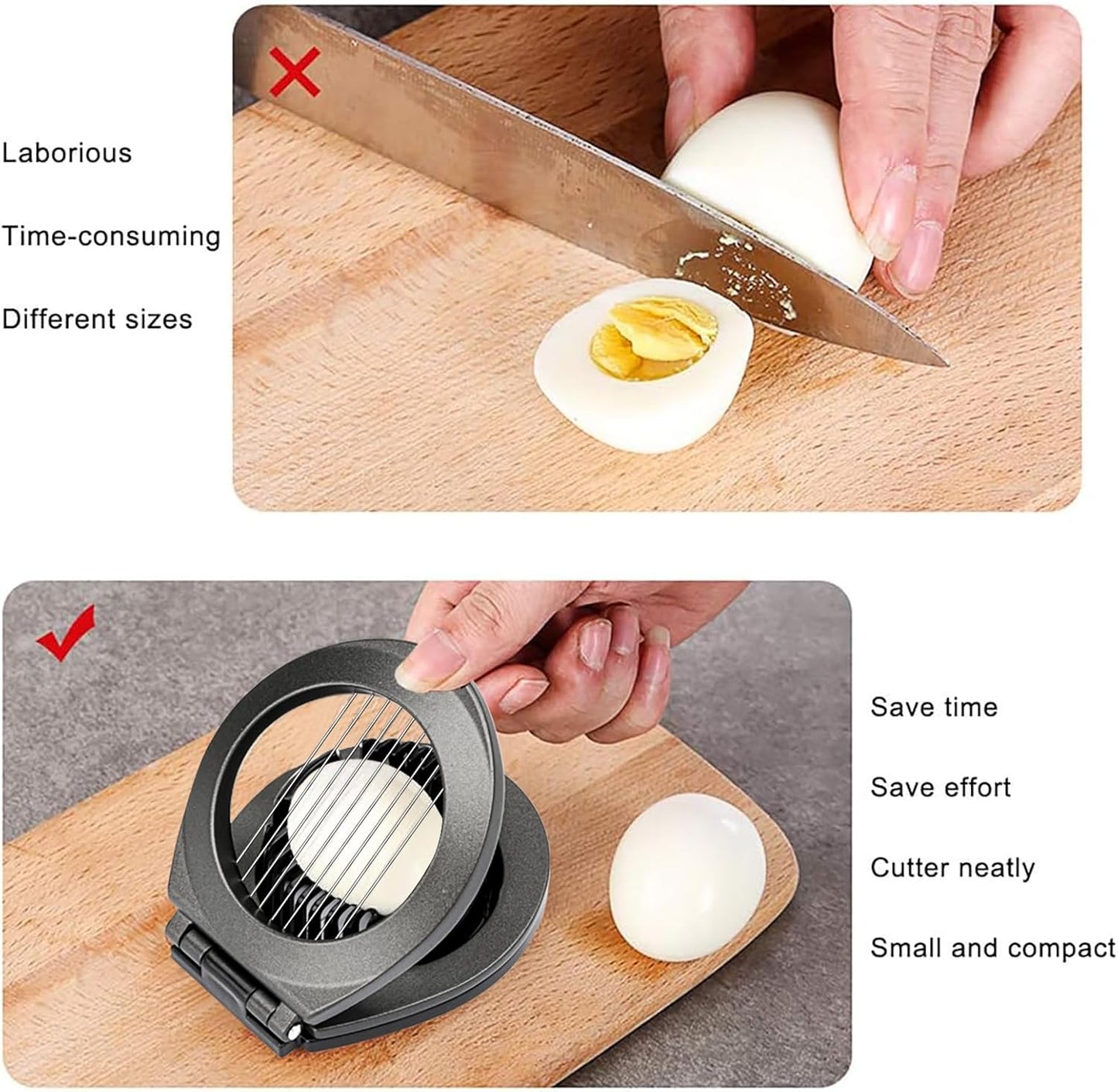 Laborious

Time-consuming

Different sizes

Save time

Save effort

Cutter neatly

Small and compact