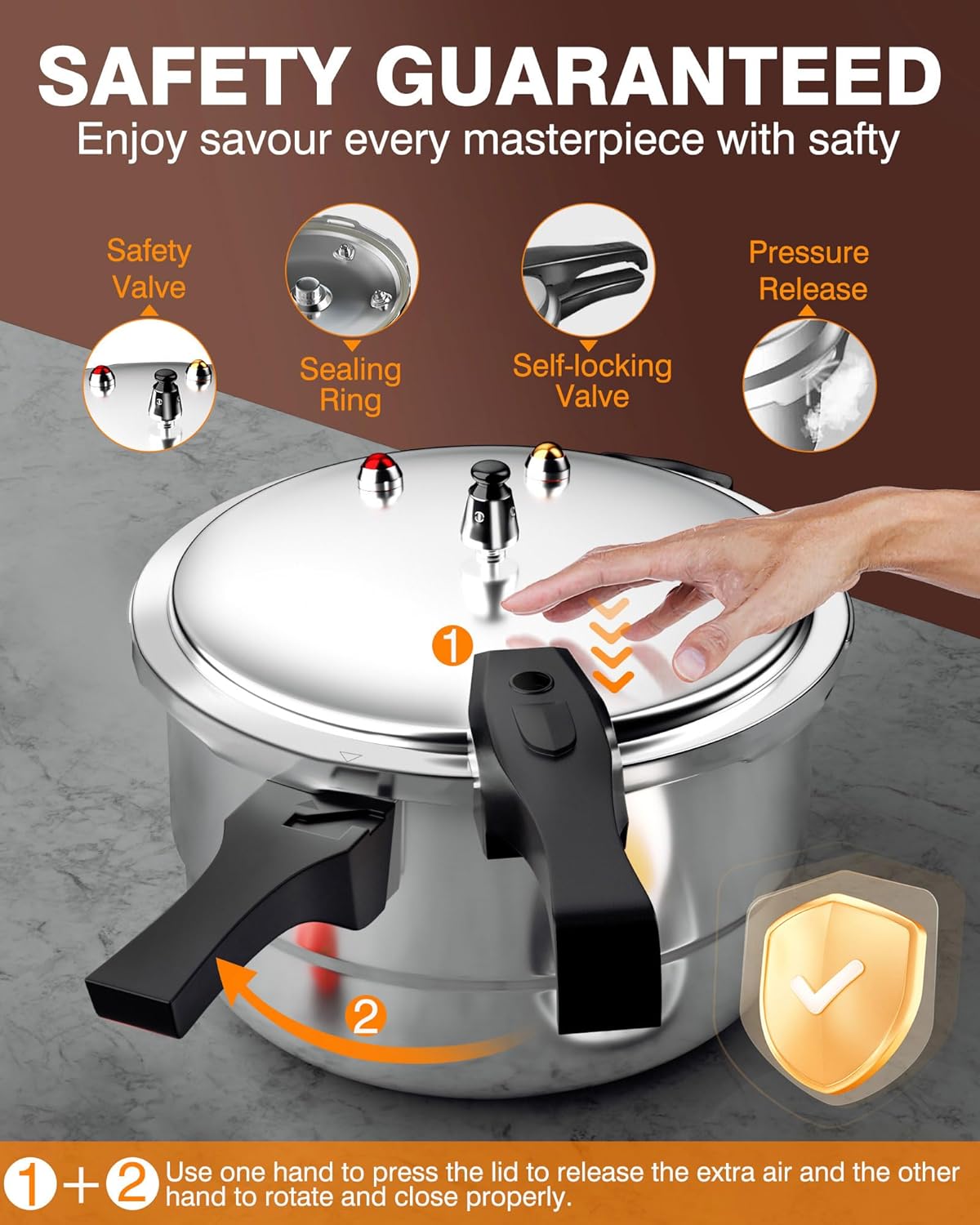 SAFETY GUARANTEED
Enjoy savour every masterpiece with safty

Safety Valve

Sealing Ring

Self-locking Valve

Pressure Release

1

2

1 + 2 Use one hand to press the lid to release the extra air and the other hand to rotate and close properly.