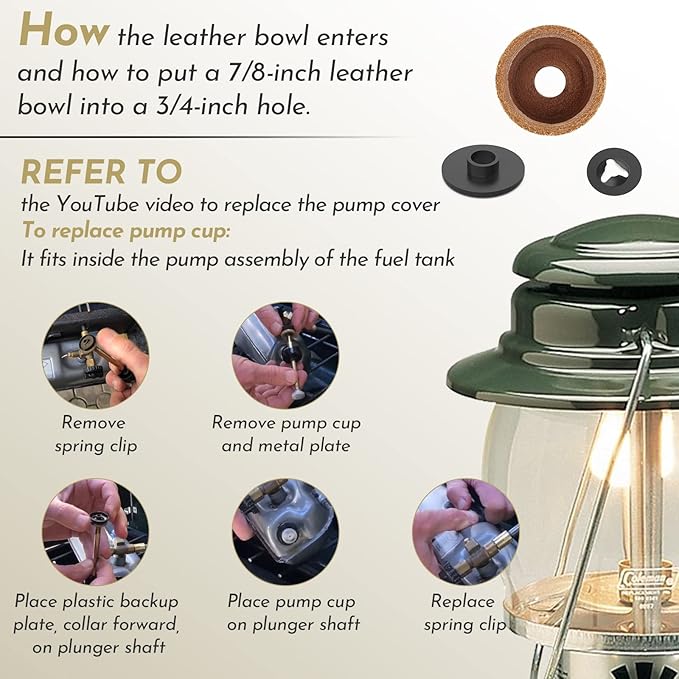 How the leather bowl enters and how to put a 7/8-inch leather bowl into a 3/4-inch hole.

REFER TO
the YouTube video to replace the pump cover
To replace pump cup:
It fits inside the pump assembly of the fuel tank

Remove spring clip

Remove pump cup and metal plate

Place plastic backup plate, collar forward, on plunger shaft

Place pump cup on plunger shaft

Replace spring clip

Coleman