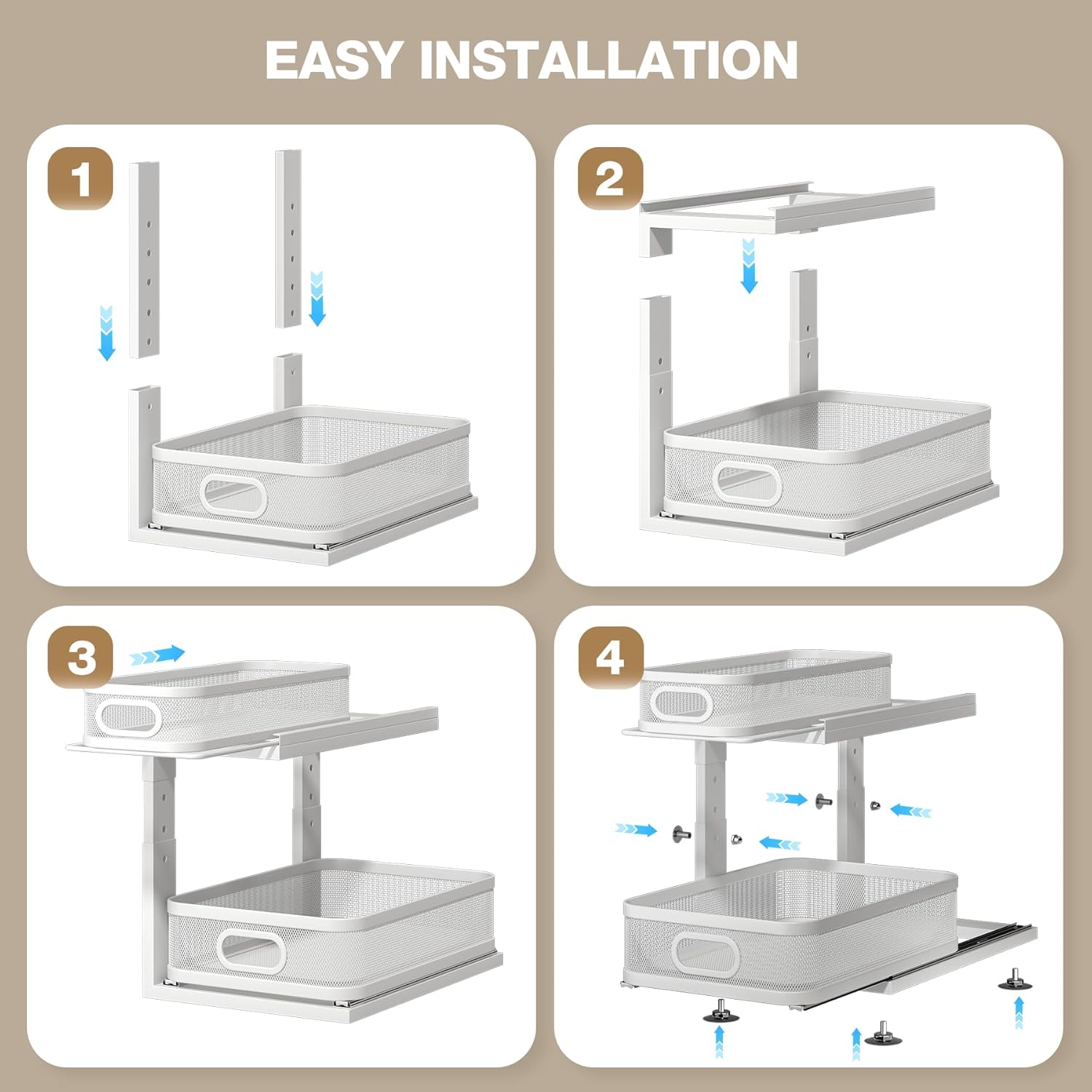 EASY INSTALLATION

1

2

3

4