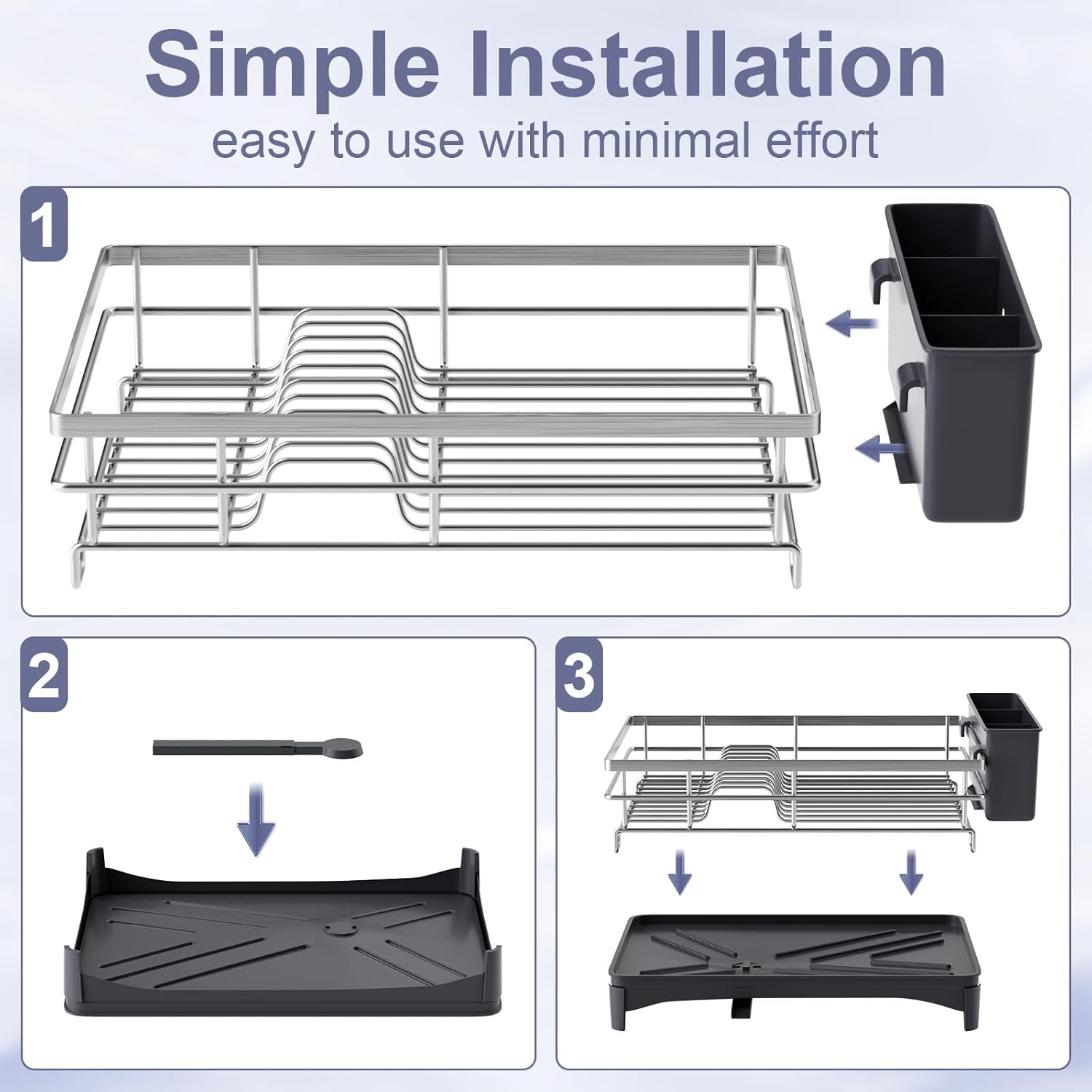 Simple Installation
easy to use with minimal effort

1

2

3