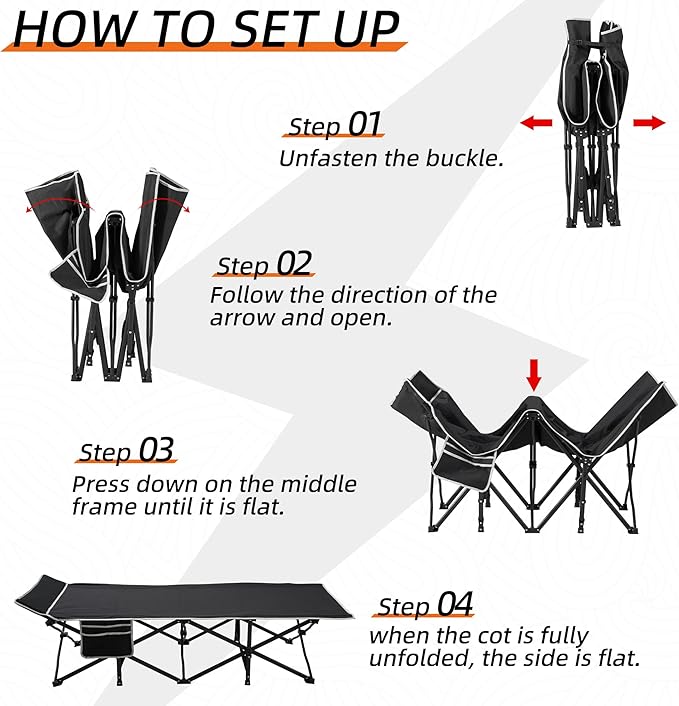 HOW TO SET UP

Step 01
Unfasten the buckle.

Step 02
Follow the direction of the arrow and open.

Step 03
Press down on the middle frame until it is flat.

Step 04
when the cot is fully unfolded, the side is flat.