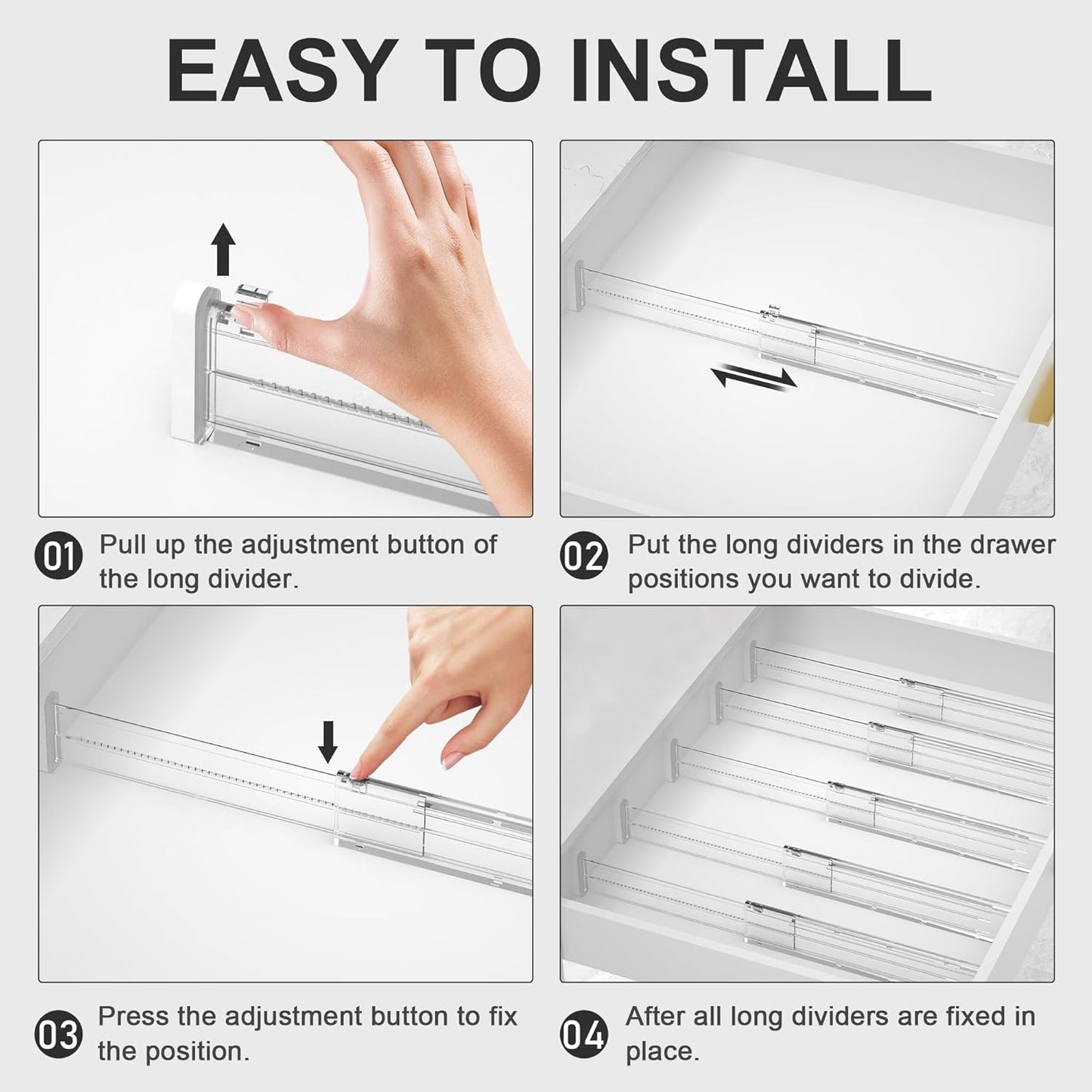 EASY TO INSTALL

01 Pull up the adjustment button of the long divider.

02 Put the long dividers in the drawer positions you want to divide.

03 Press the adjustment button to fix the position.

04 After all long dividers are fixed in place.