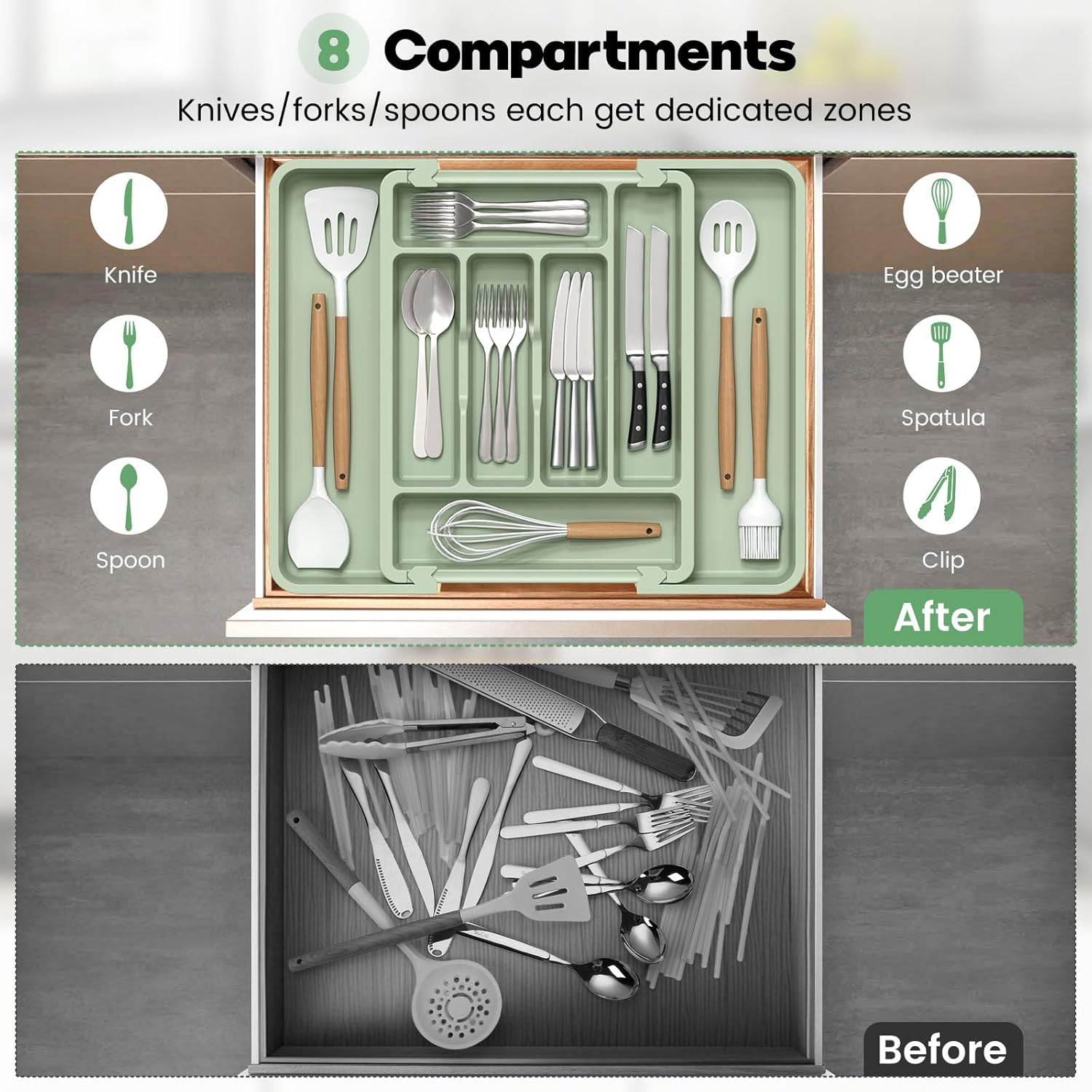 8 Compartments

Knives/forks/spoons each get dedicated zones

Knife

Fork

Spoon

Egg beater

Spatula

Clip

After

Before