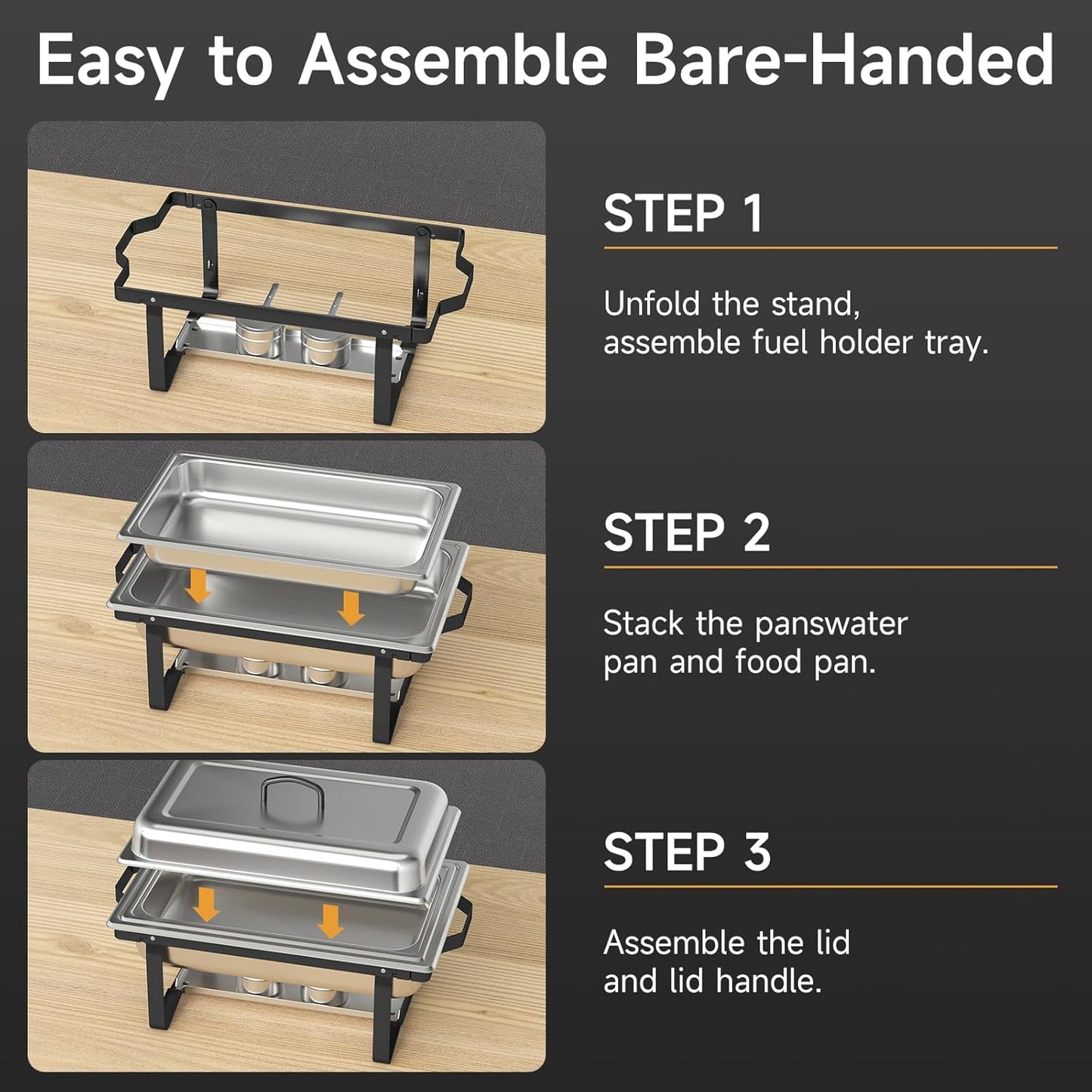 Easy to Assemble Bare-Handed

STEP 1

Unfold the stand, assemble fuel holder tray.

STEP 2

Stack the panswater pan and food pan.

STEP 3

Assemble the lid and lid handle.