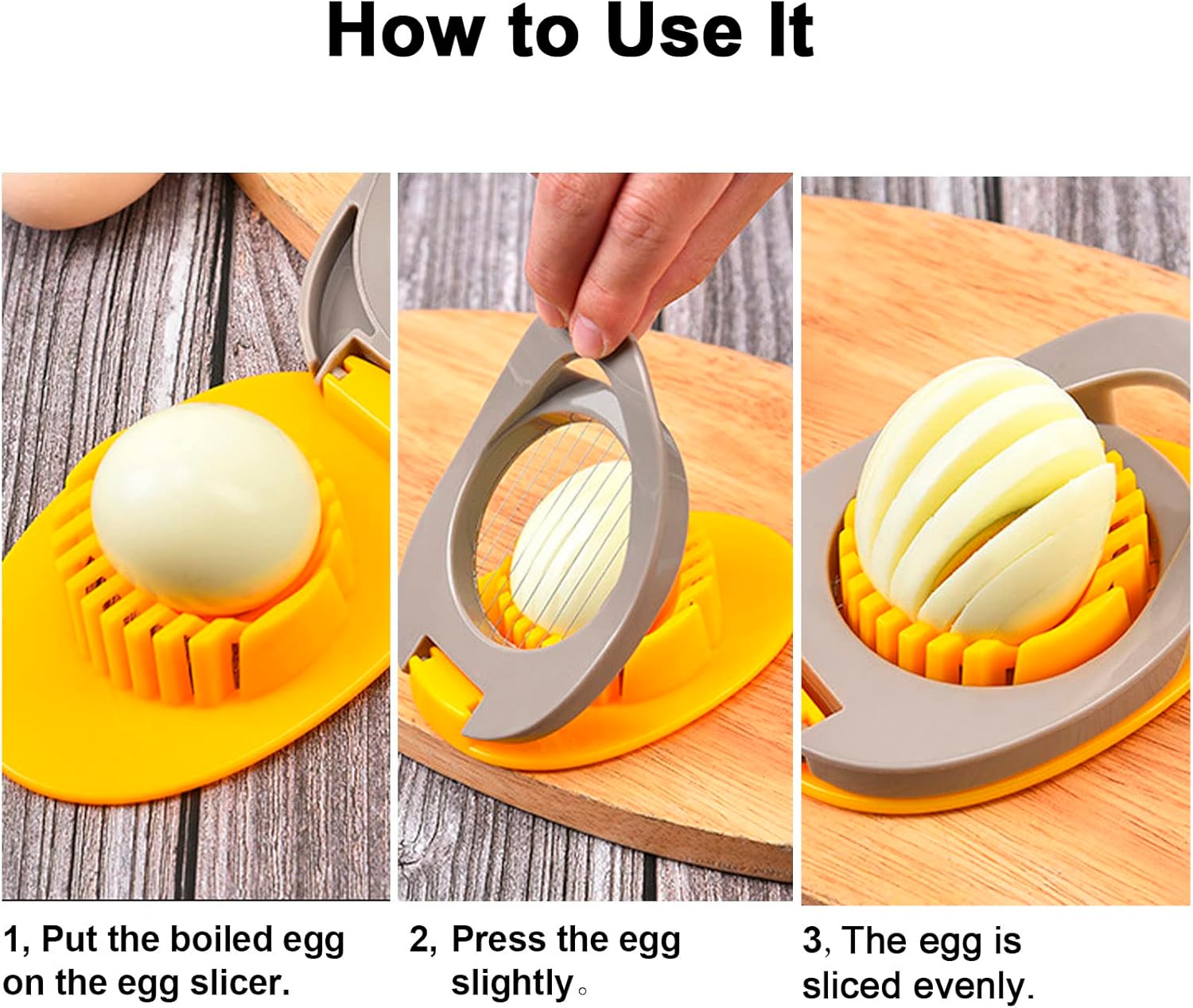 How to Use It

1, Put the boiled egg on the egg slicer.

2, Press the egg slightly。

3, The egg is sliced evenly.