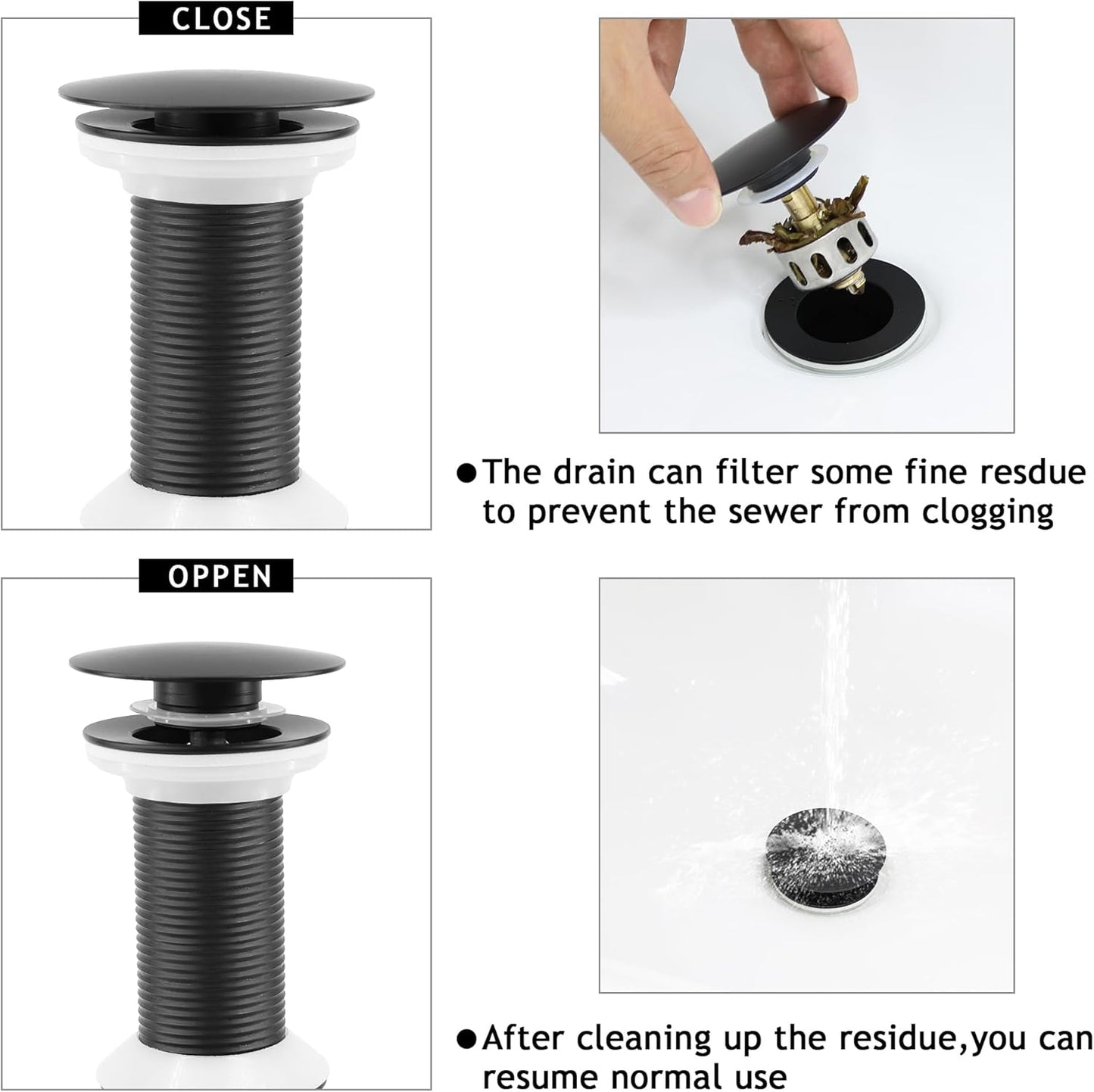 CLOSE

●The drain can filter some fine resdue to prevent the sewer from clogging

OPPEN

●After cleaning up the residue,you can resume normal use