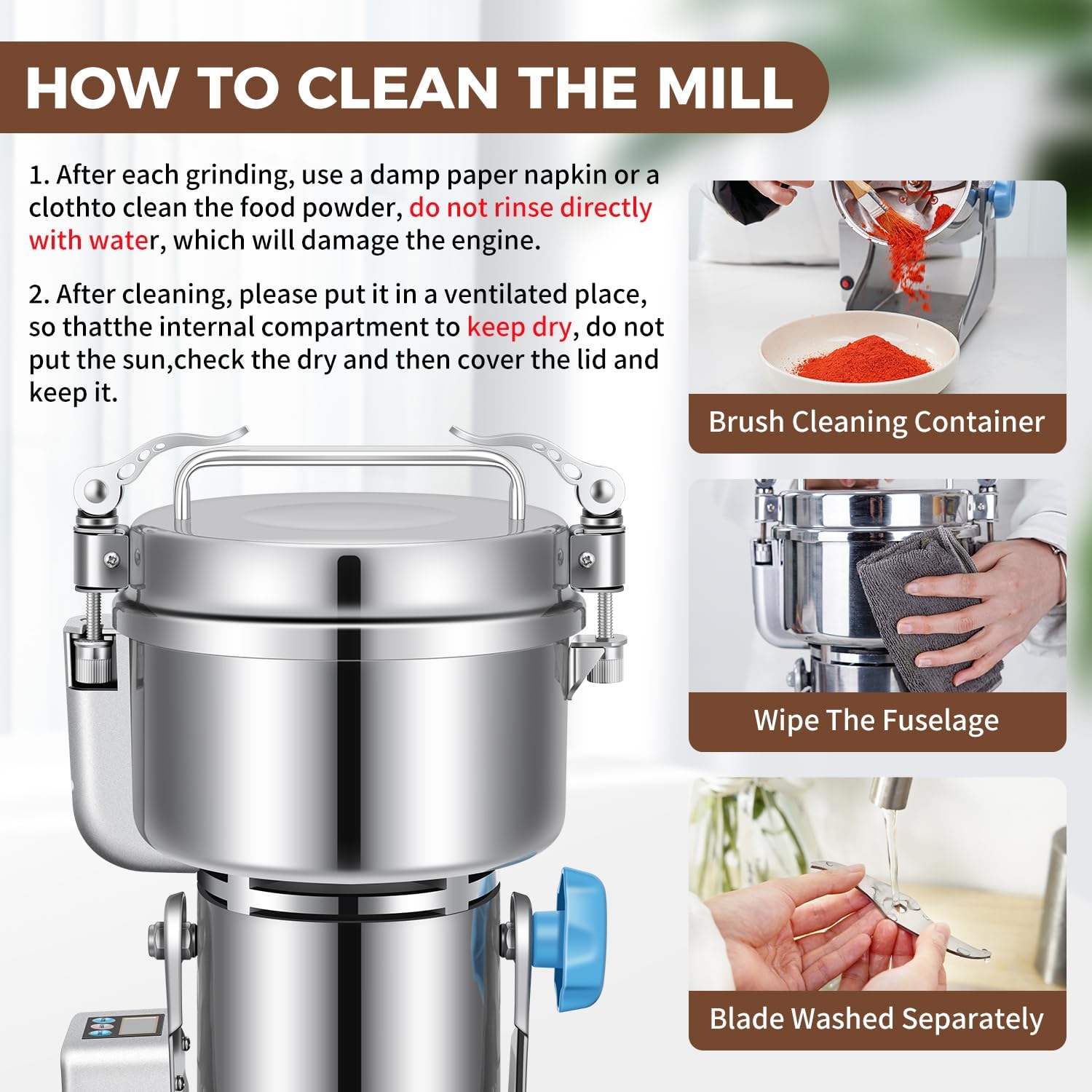 HOW TO CLEAN THE MILL

1. After each grinding, use a damp paper napkin or a clothto clean the food powder, do not rinse directly with water, which will damage the engine.

2. After cleaning, please put it in a ventilated place, so thatthe internal compartment to keep dry, do not put the sun,check the dry and then cover the lid and keep it.

Brush Cleaning Container

Wipe The Fuselage

Blade Washed Separately