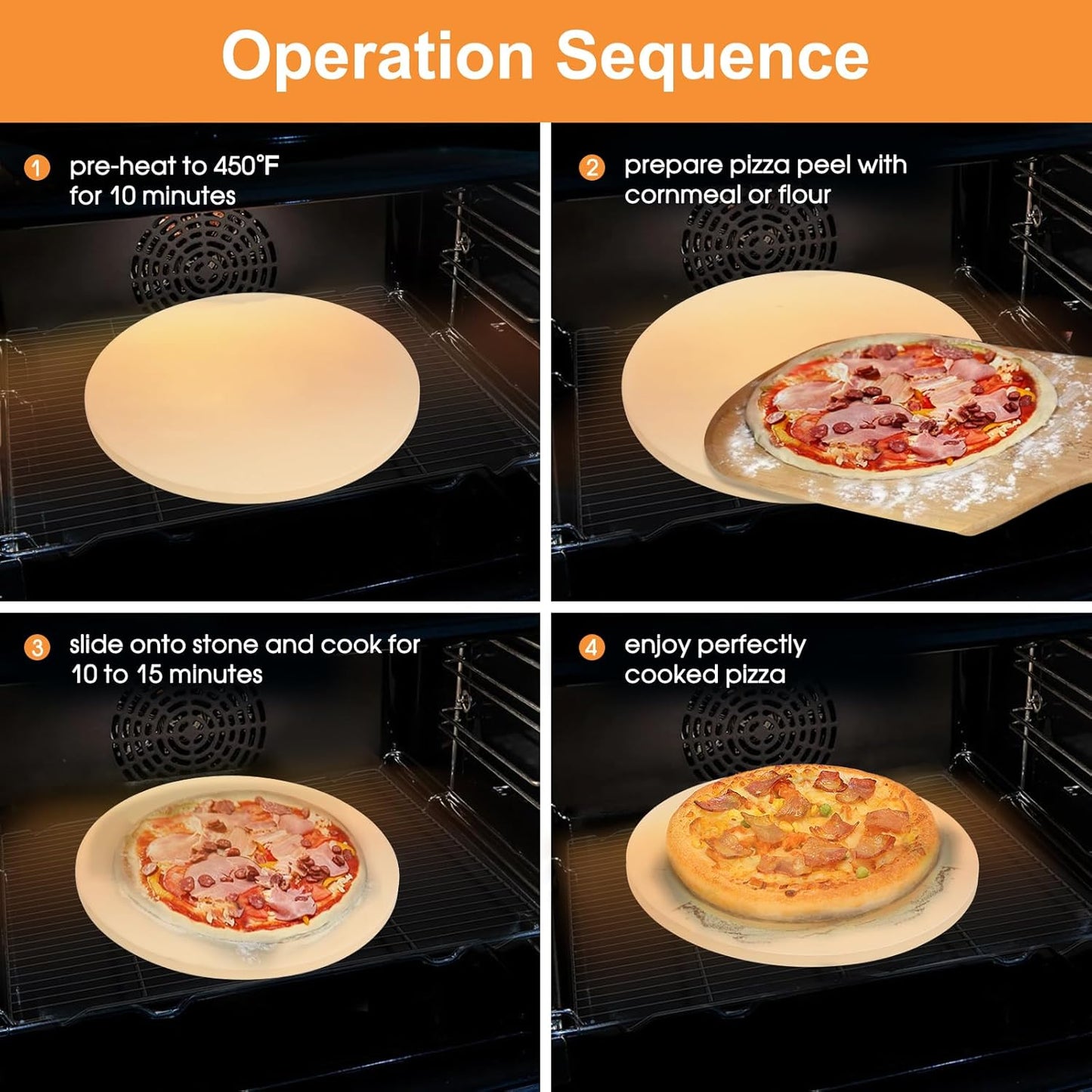 Operation Sequence

1 pre-heat to 450°F for 10 minutes

2 prepare pizza peel with cornmeal or flour

3 slide onto stone and cook for 10 to 15 minutes

4 enjoy perfectly cooked pizza