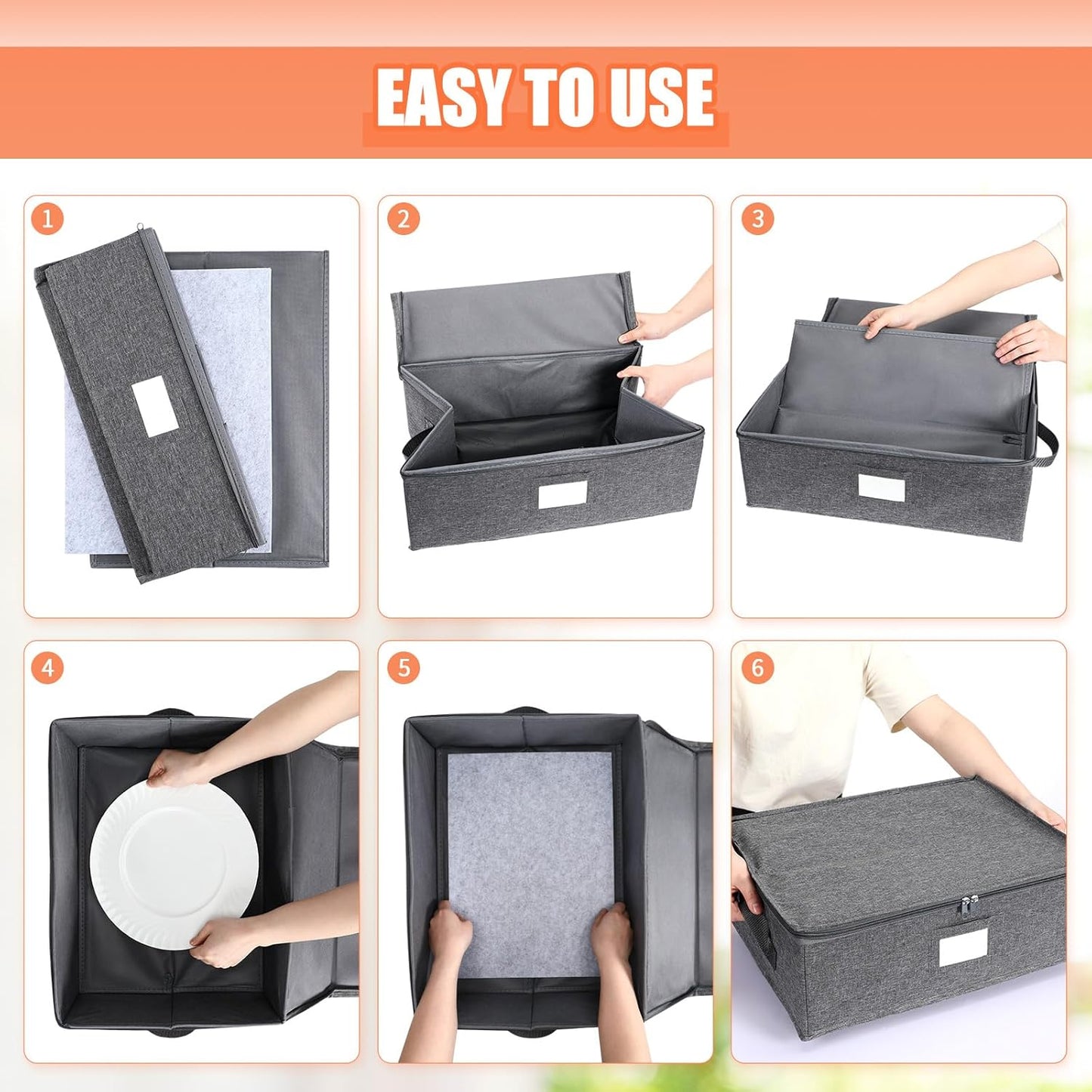 EASY TO USE

1

2

3

4

5

6