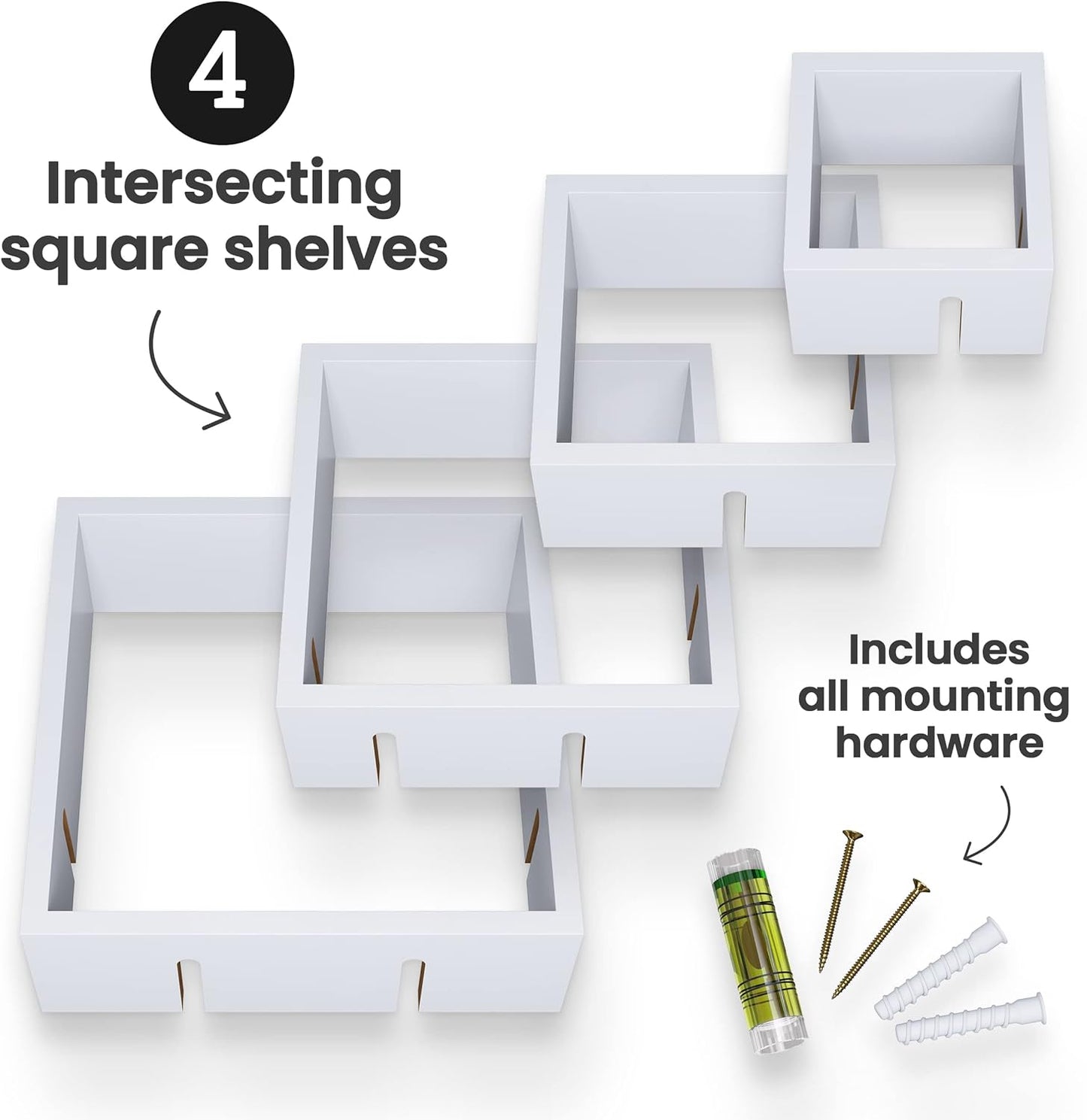 4
Intersecting square shelves

Includes all mounting hardware