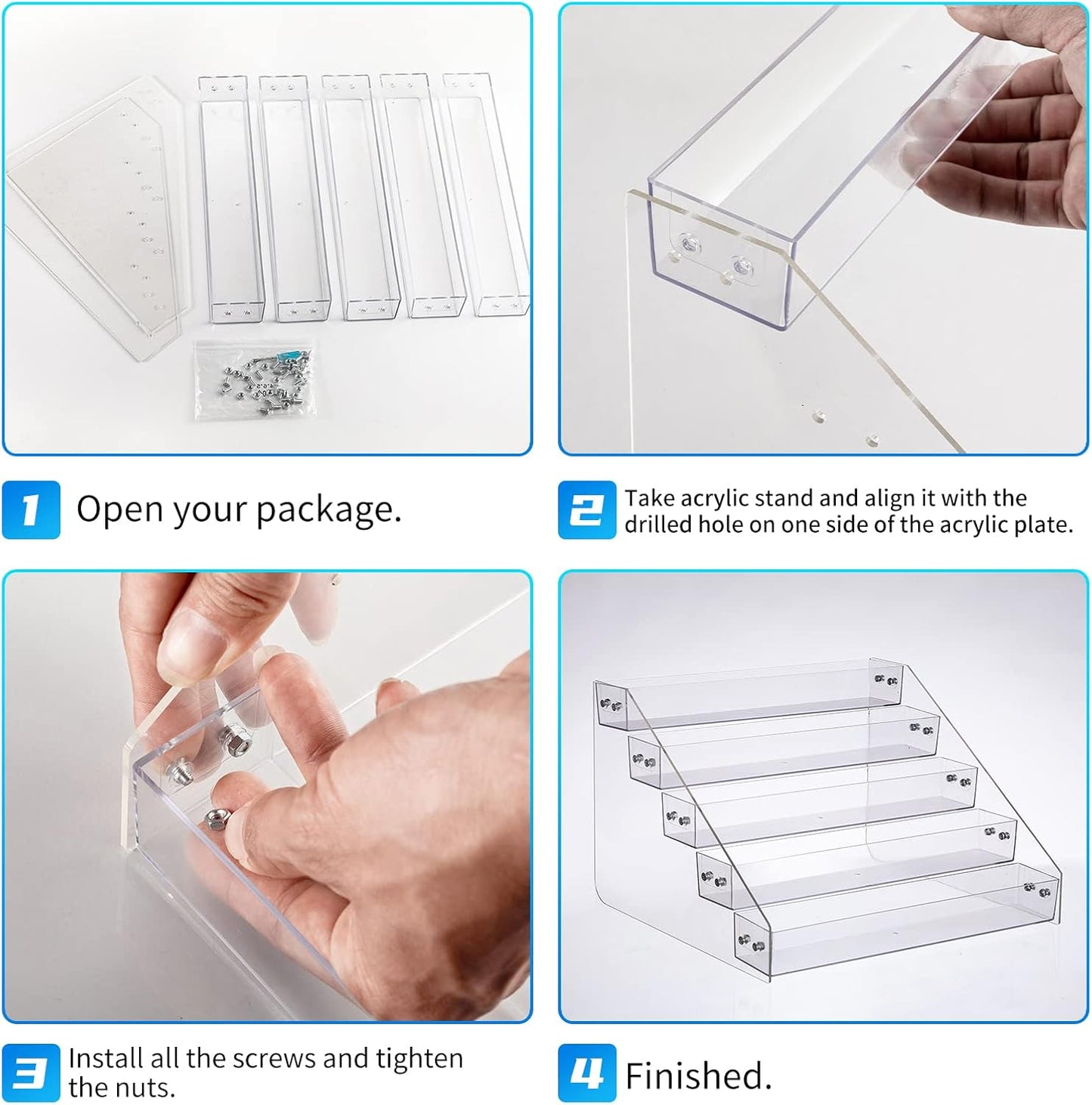 1 Open your package.

2 Take acrylic stand and align it with the drilled hole on one side of the acrylic plate.

3 Install all the screws and tighten the nuts.

4 Finished.