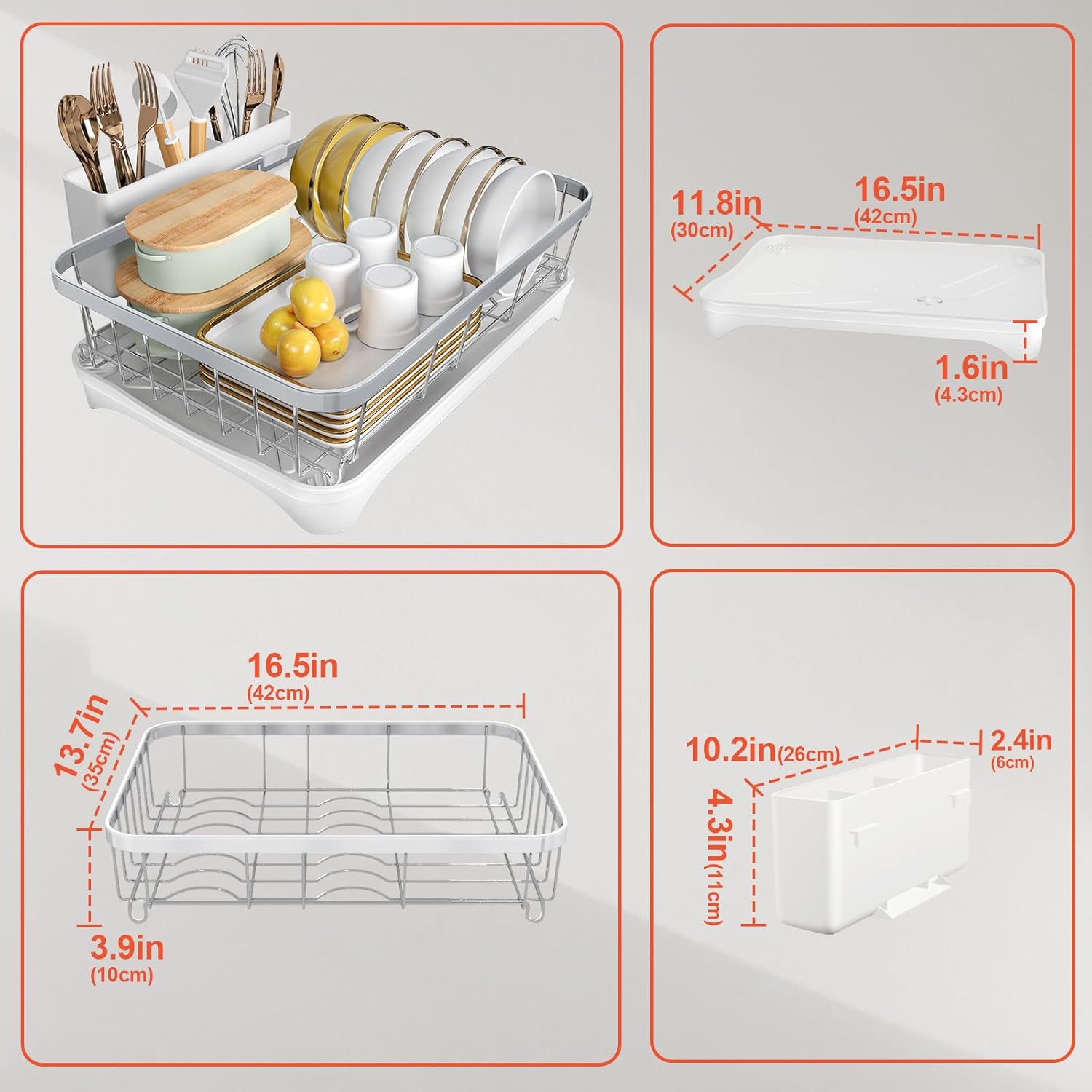 11.8in
(30cm)

16.5in
(42cm)

1.6in
(4.3cm)

16.5in
(42cm)

13.7in
(35cm)

3.9in
(10cm)

10.2in(26cm)

2.4in
(6cm)

4.3in(11cm)