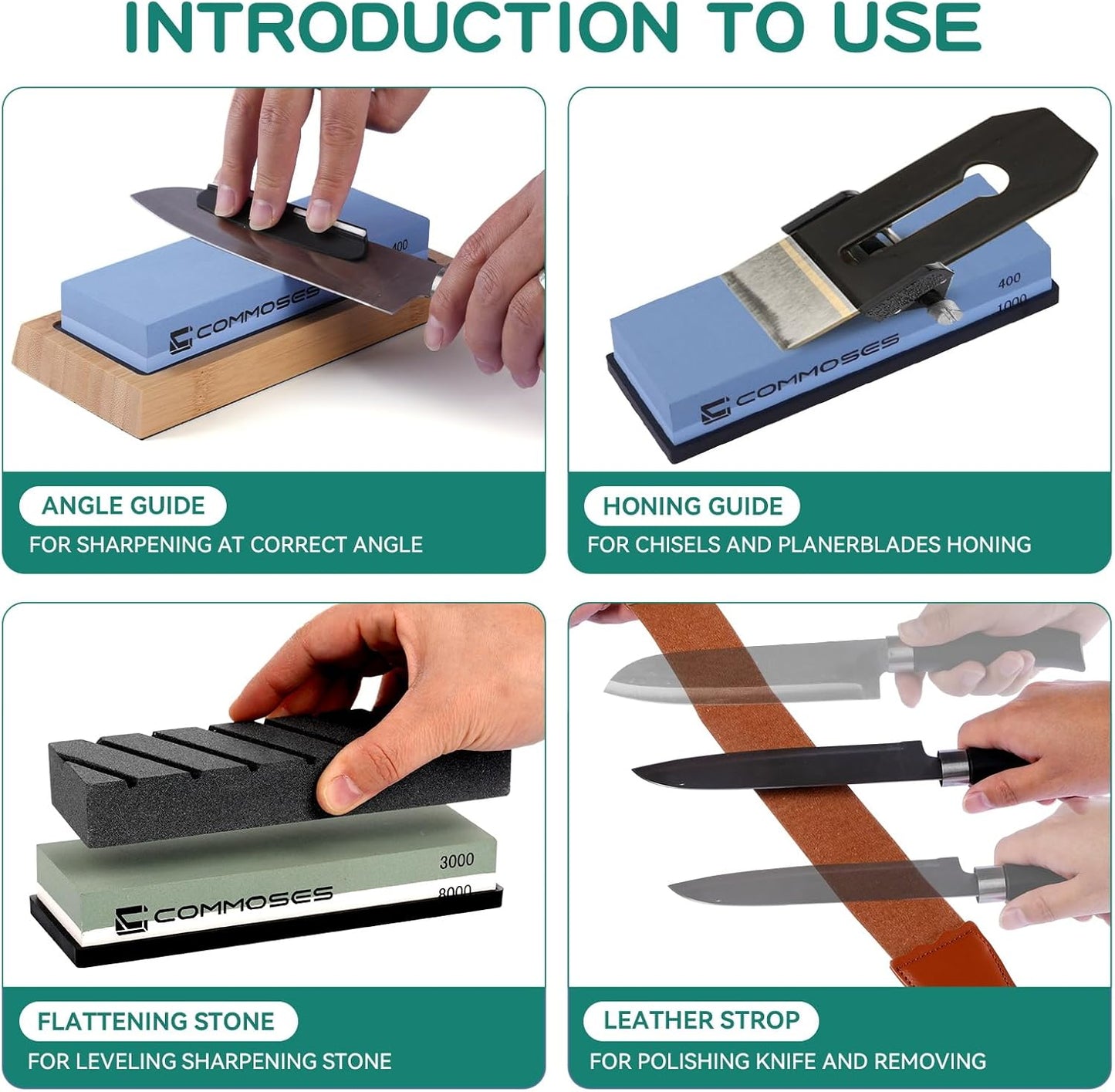 INTRODUCTION TO USE

400

COMMOSES

ANGLE GUIDE

FOR SHARPENING AT CORRECT ANGLE

400

1000

COMMOSES

HONING GUIDE

FOR CHISELS AND PLANERBLADES HONING

3000

8000

COMMOSES

FLATTENING STONE

FOR LEVELING SHARPENING STONE

LEATHER STROP

FOR POLISHING KNIFE AND REMOVING