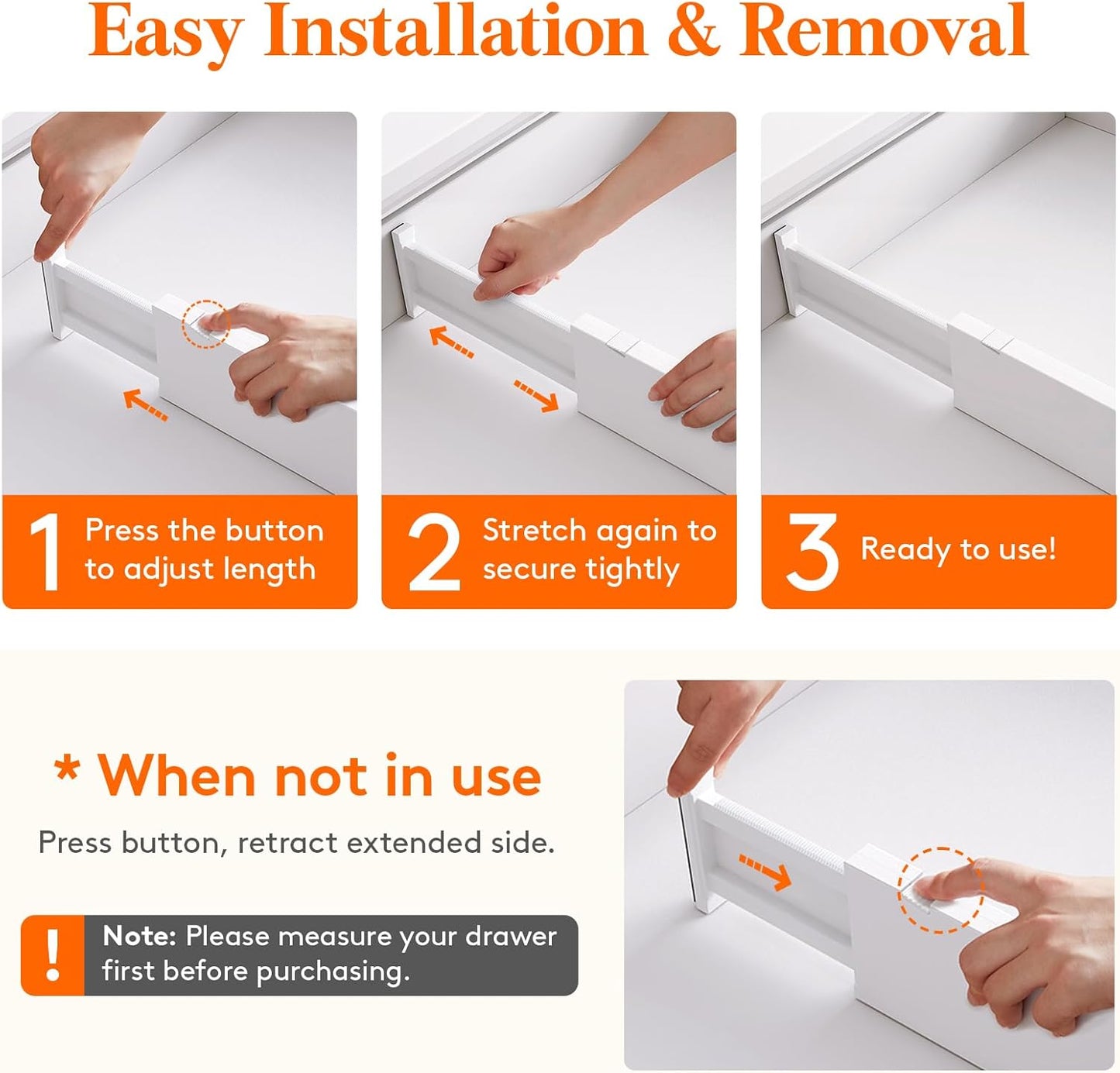 Easy Installation & Removal

1 Press the button to adjust length

2 Stretch again to secure tightly

3 Ready to use!

* When not in use

Press button, retract extended side.

! Note: Please measure your drawer first before purchasing.