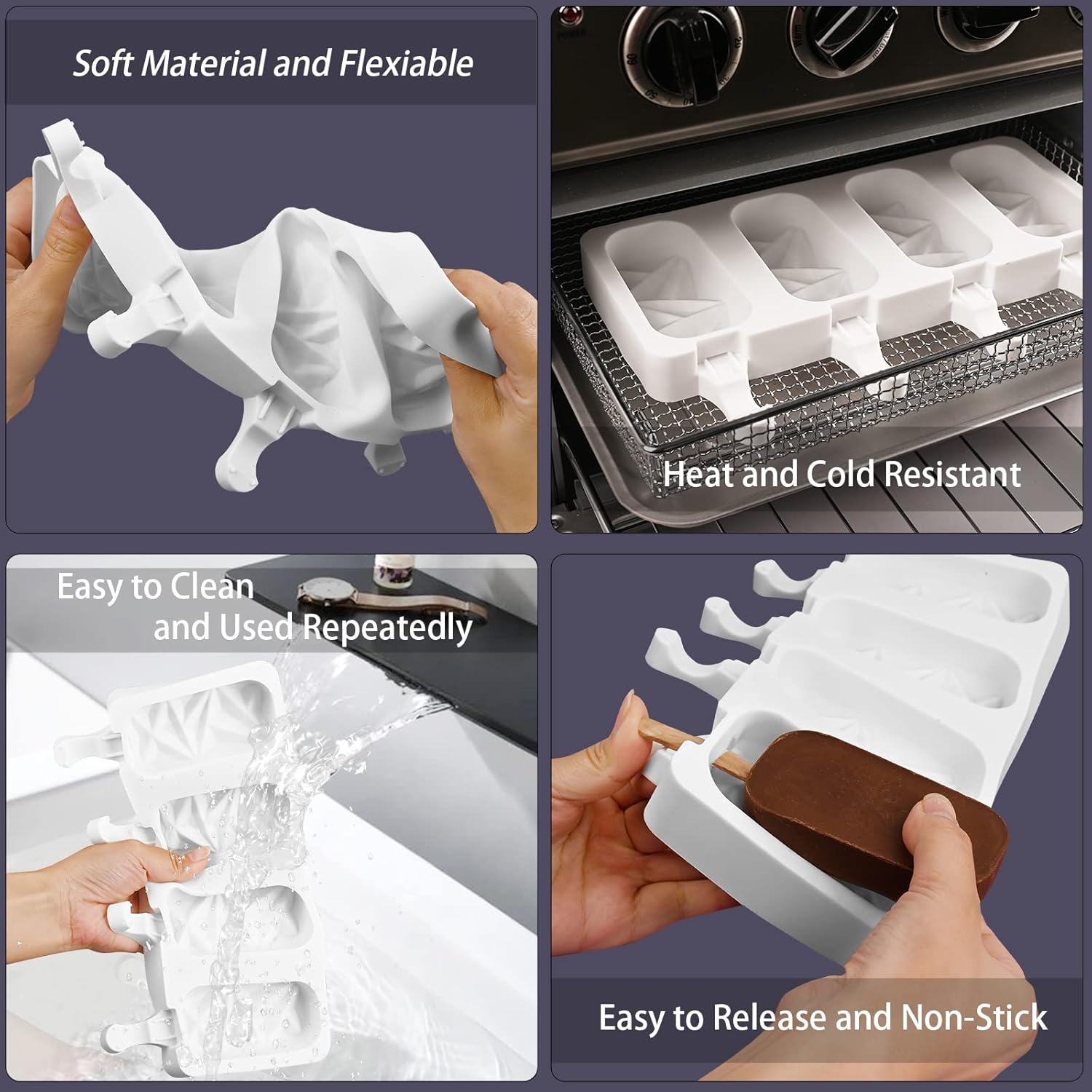 Soft Material and Flexiable

Heat and Cold Resistant

Easy to Clean and Used Repeatedly

Easy to Release and Non-Stick