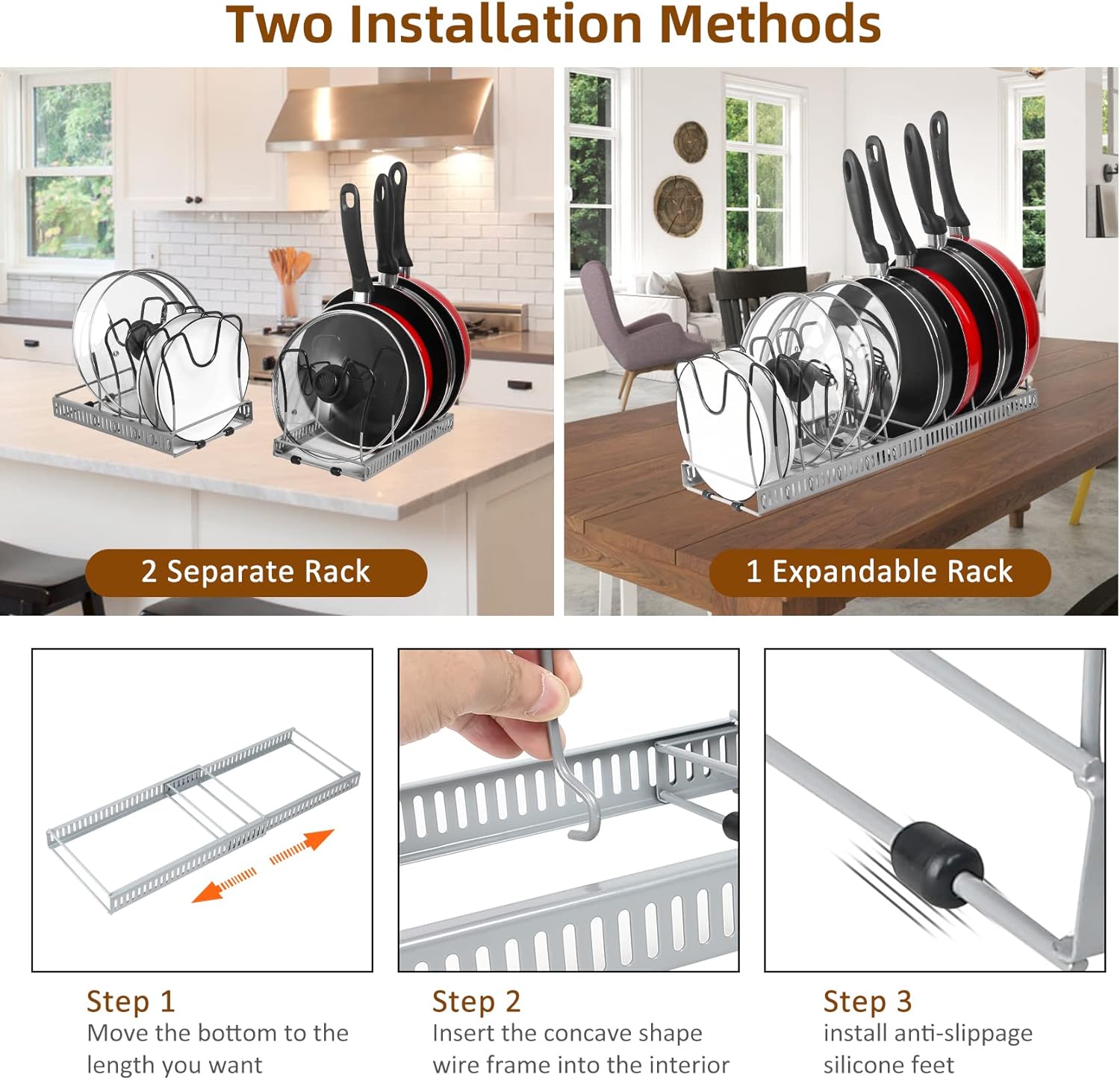 Two Installation Methods

2 Separate Rack

1 Expandable Rack

Step 1
Move the bottom to the length you want

Step 2
Insert the concave shape wire frame into the interior

Step 3
install anti-slippage silicone feet