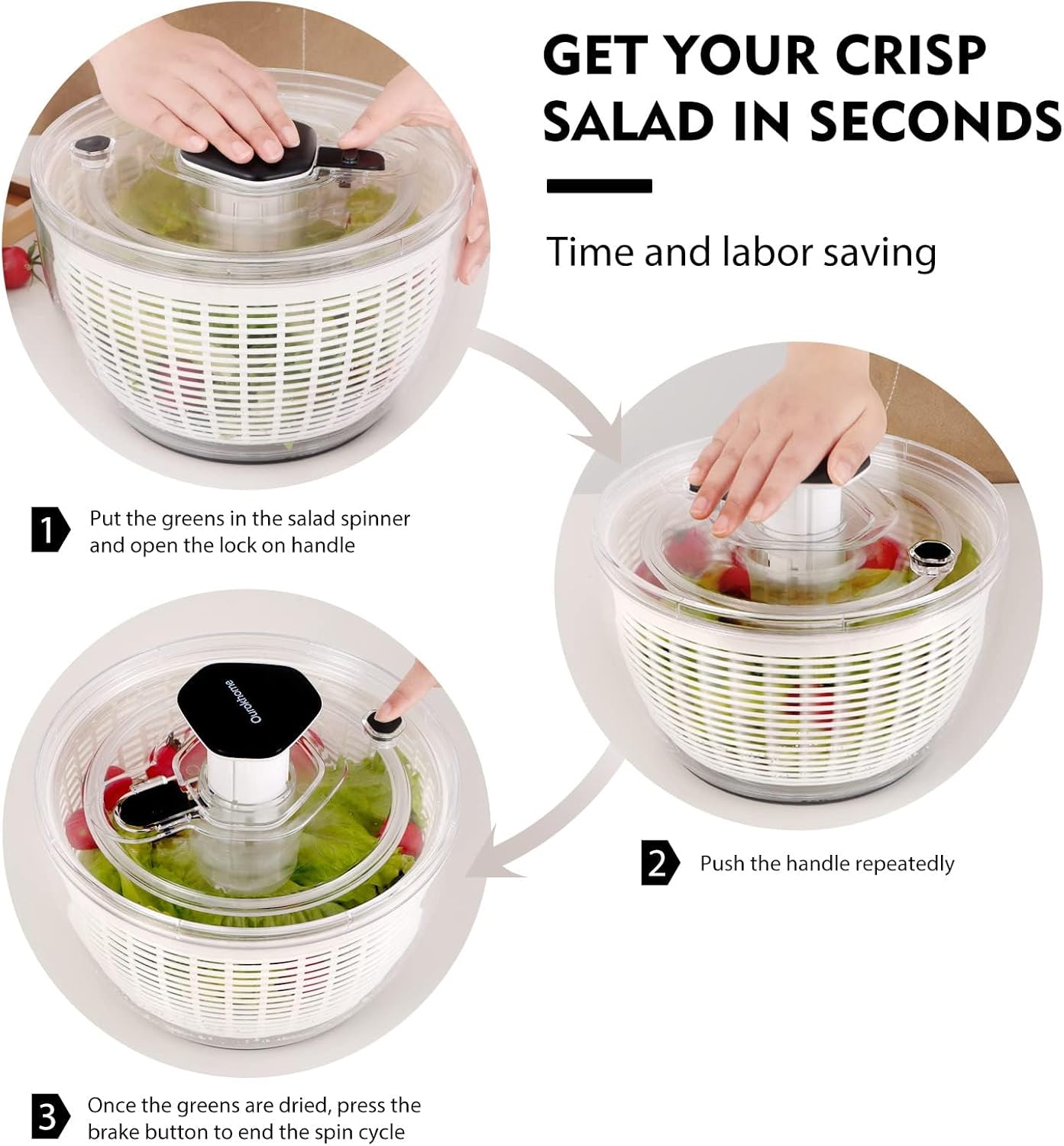 GET YOUR CRISP SALAD IN SECONDS

Time and labor saving

1 Put the greens in the salad spinner and open the lock on handle

2 Push the handle repeatedly

Ourokhome

3 Once the greens are dried, press the brake button to end the spin cycle