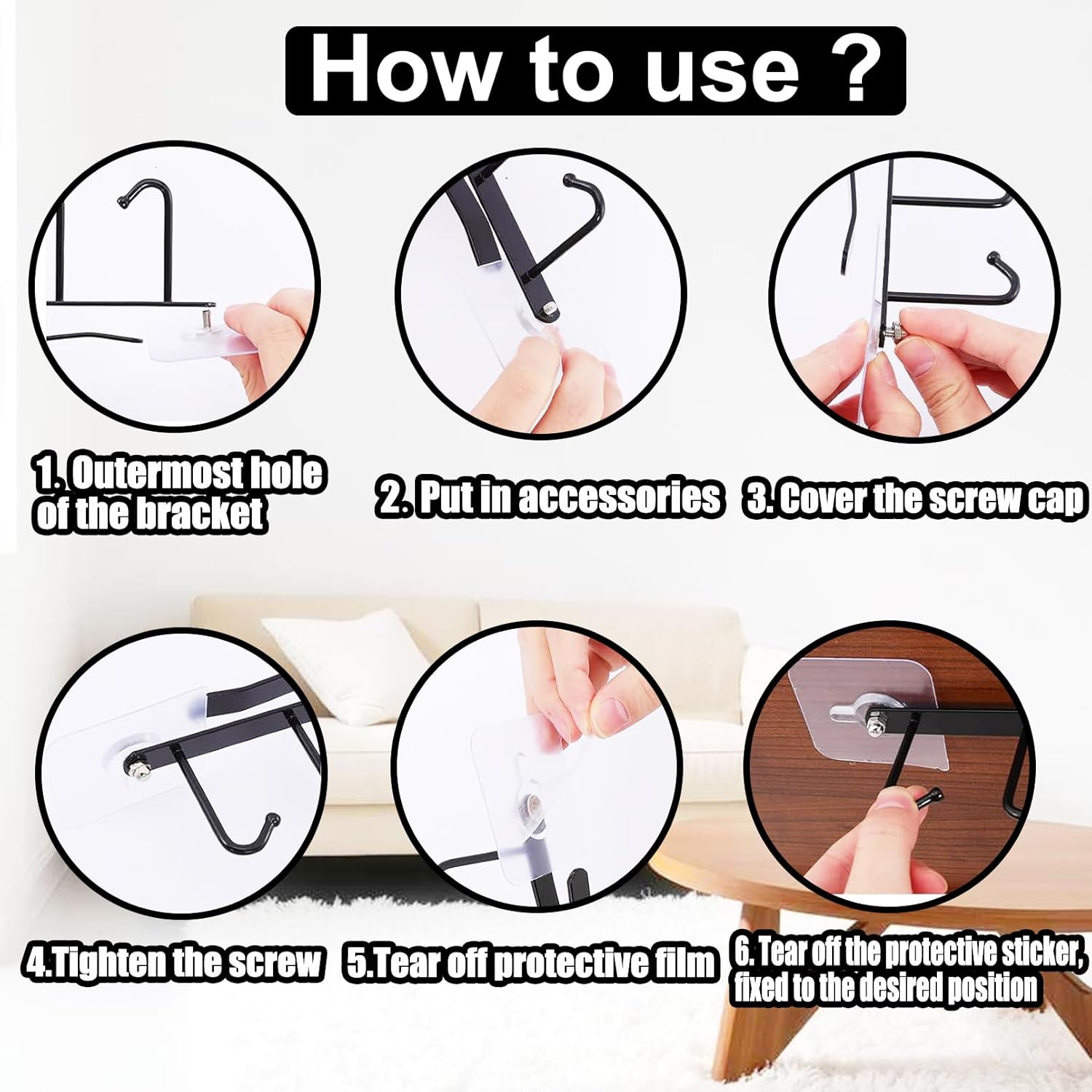 How to use ?

1. Outermost hole of the bracket

2. Put in accessories

3. Cover the screw cap

4.Tighten the screw

5.Tear off protective film

6. Tear off the protective sticker, fixed to the desired position